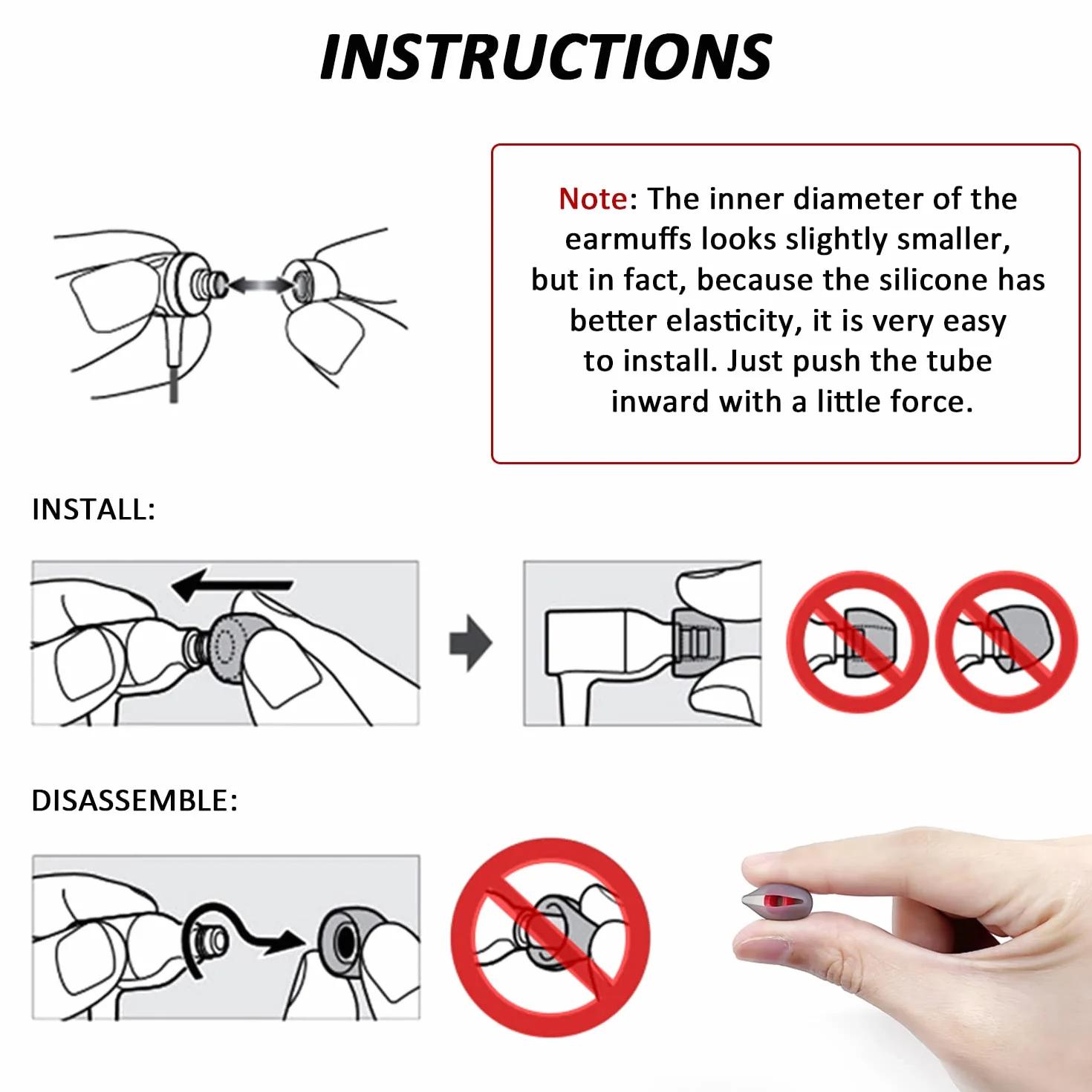 INSTRUCTIONS

Note: The inner diameter of the earmuffs looks slightly smaller, but in fact, because the silicone has better elasticity, it is very easy to install. Just push the tube inward with a little force.

INSTALL:

DISASSEMBLE: