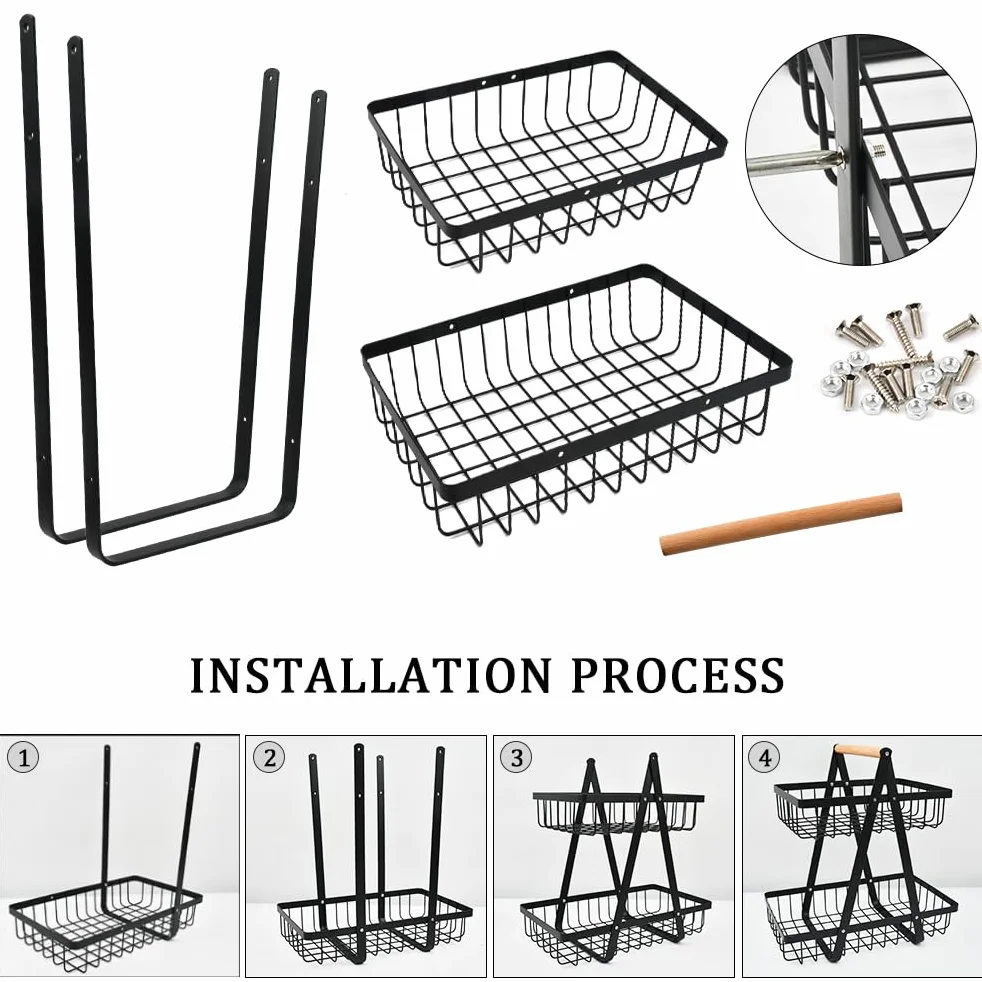 INSTALLATION PROCESS

1

2

3

4