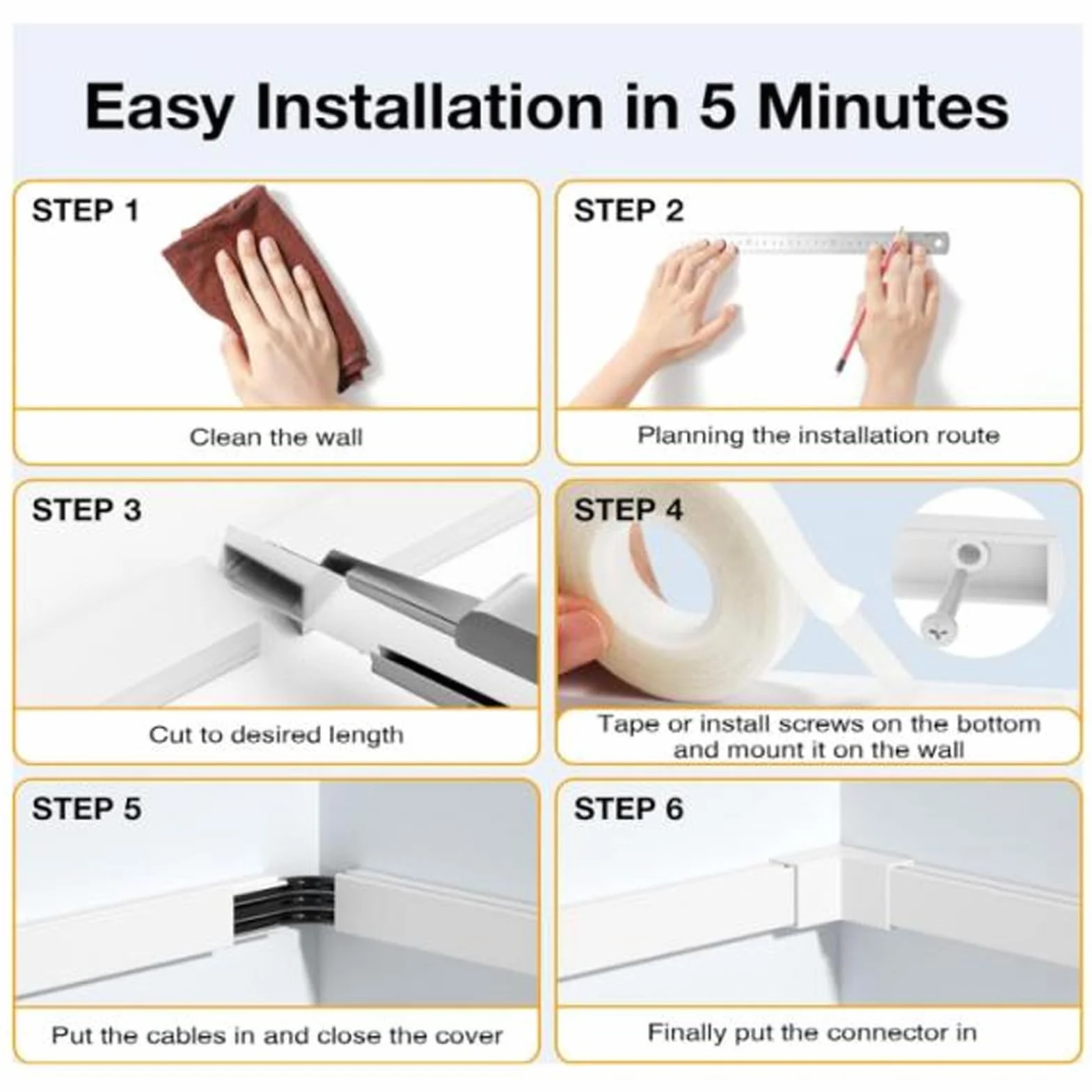 Easy Installation in 5 Minutes

STEP 1

Clean the wall

STEP 2

Planning the installation route

STEP 3

Cut to desired length

STEP 4

Tape or install screws on the bottom and mount it on the wall

STEP 5

Put the cables in and close the cover

STEP 6

Finally put the connector in