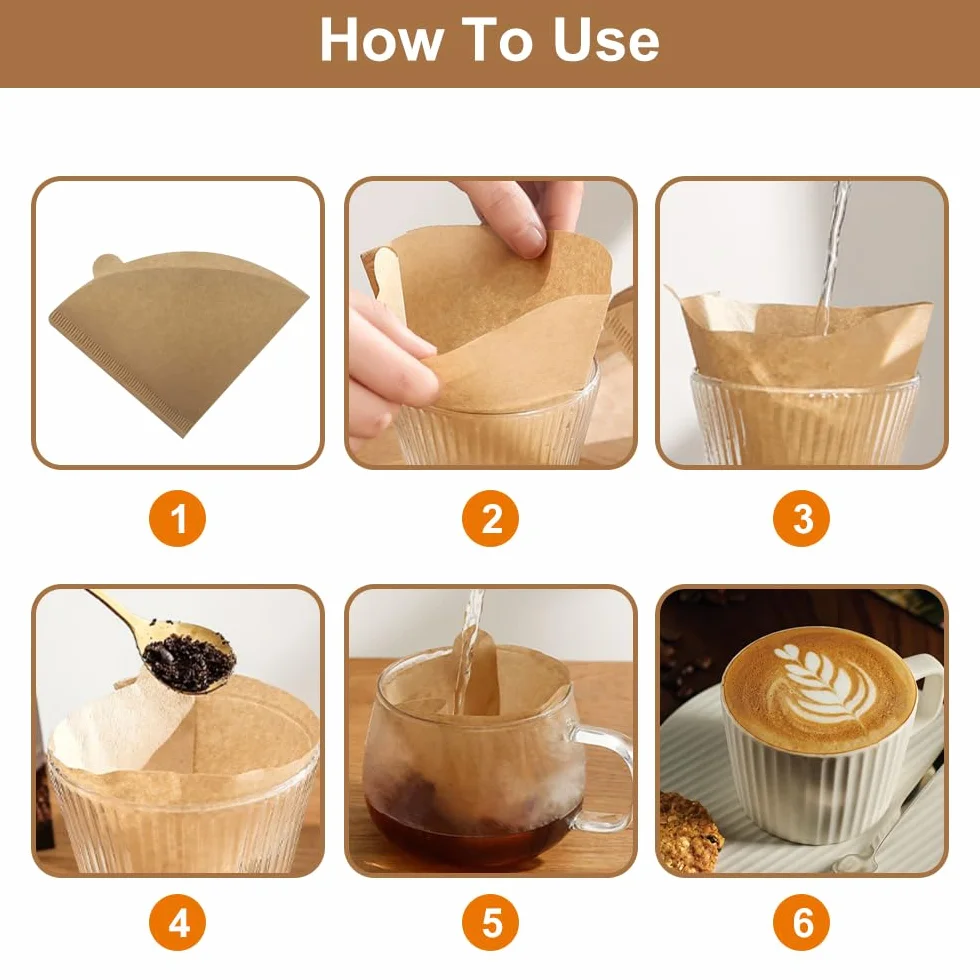 How To Use

1

2

3

4

5

6