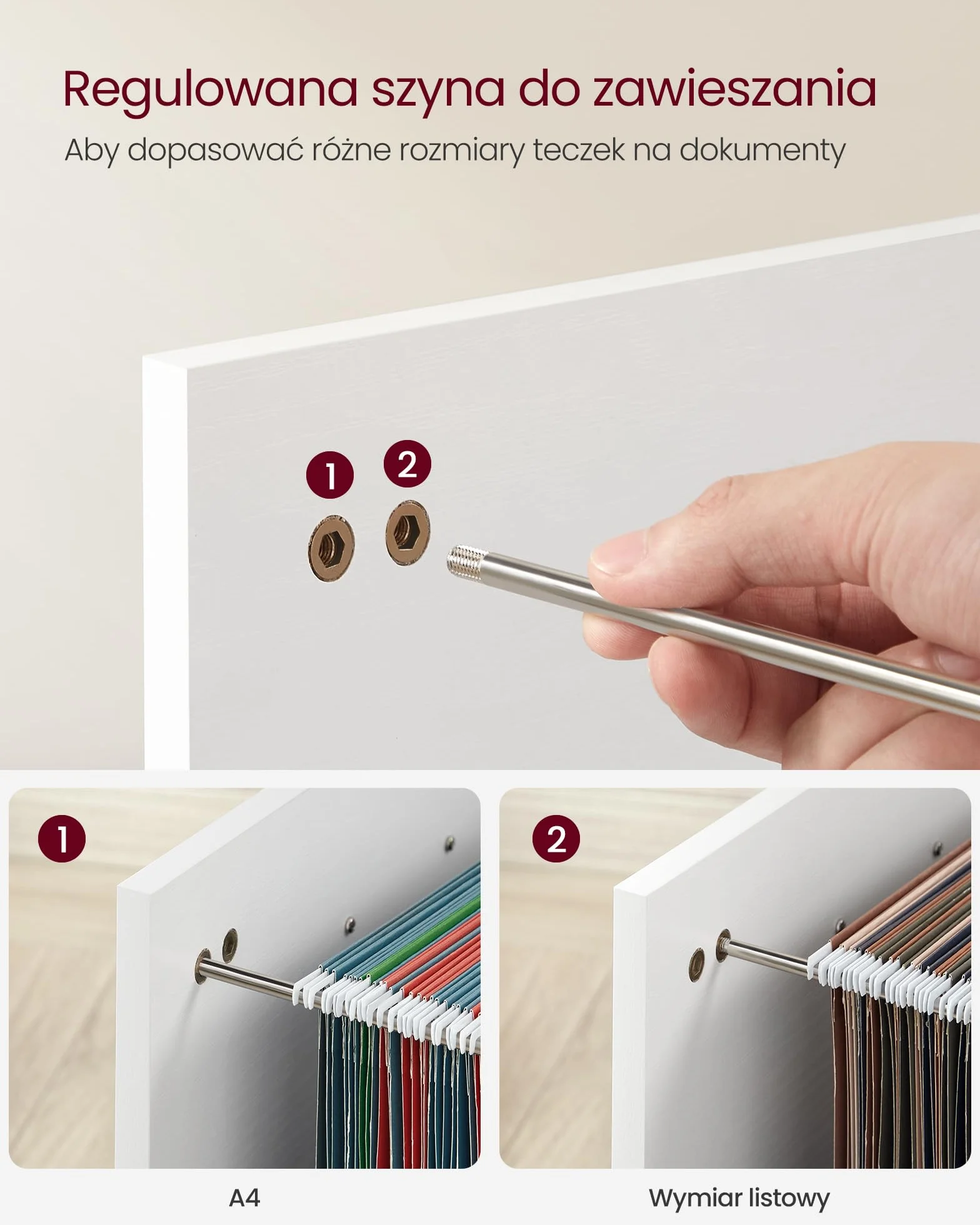 Regulowana szyna do zawieszania

Aby dopasować różne rozmiary teczek na dokumenty

1

2

1

2

A4

Wymiar listowy