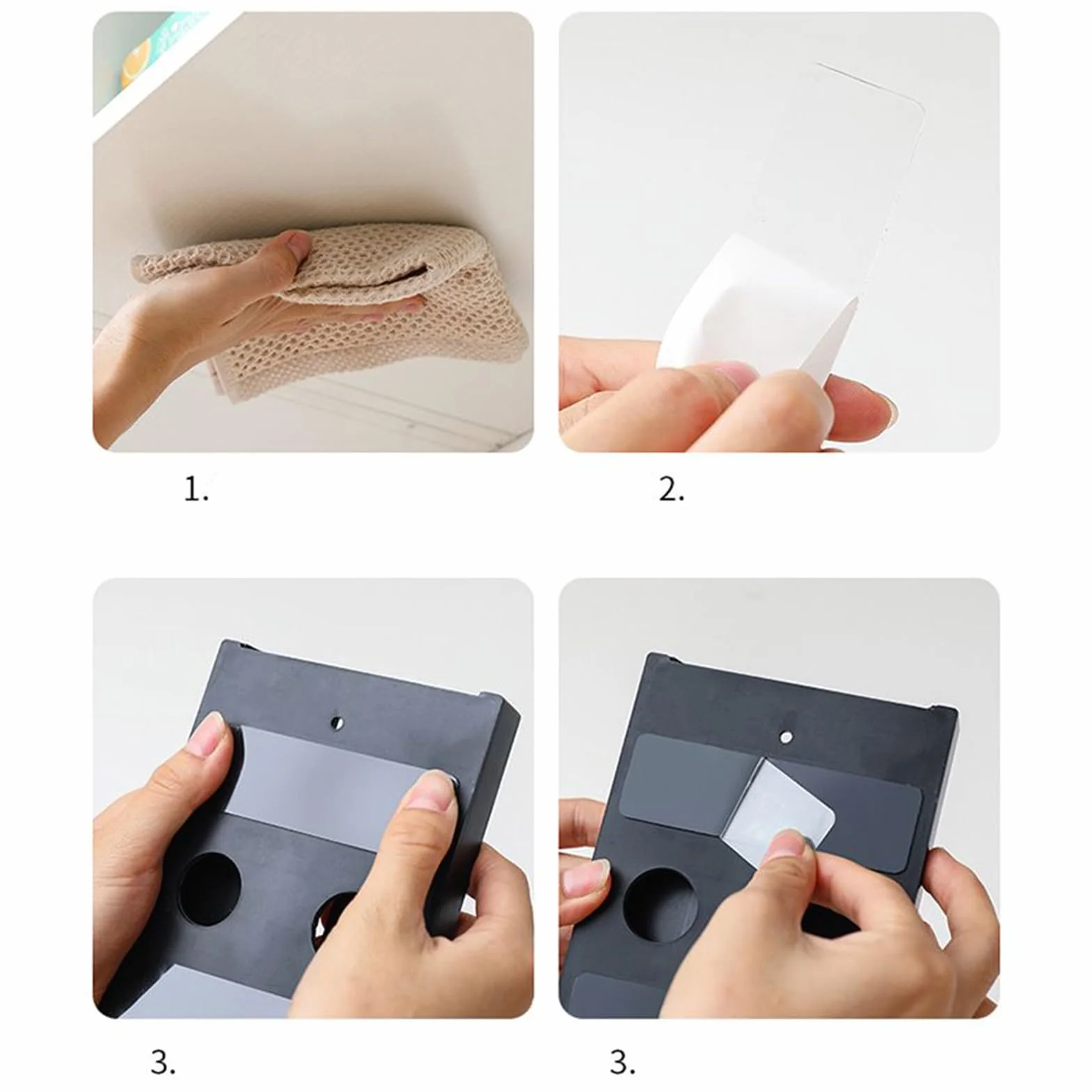 1.

2.

3.

3.