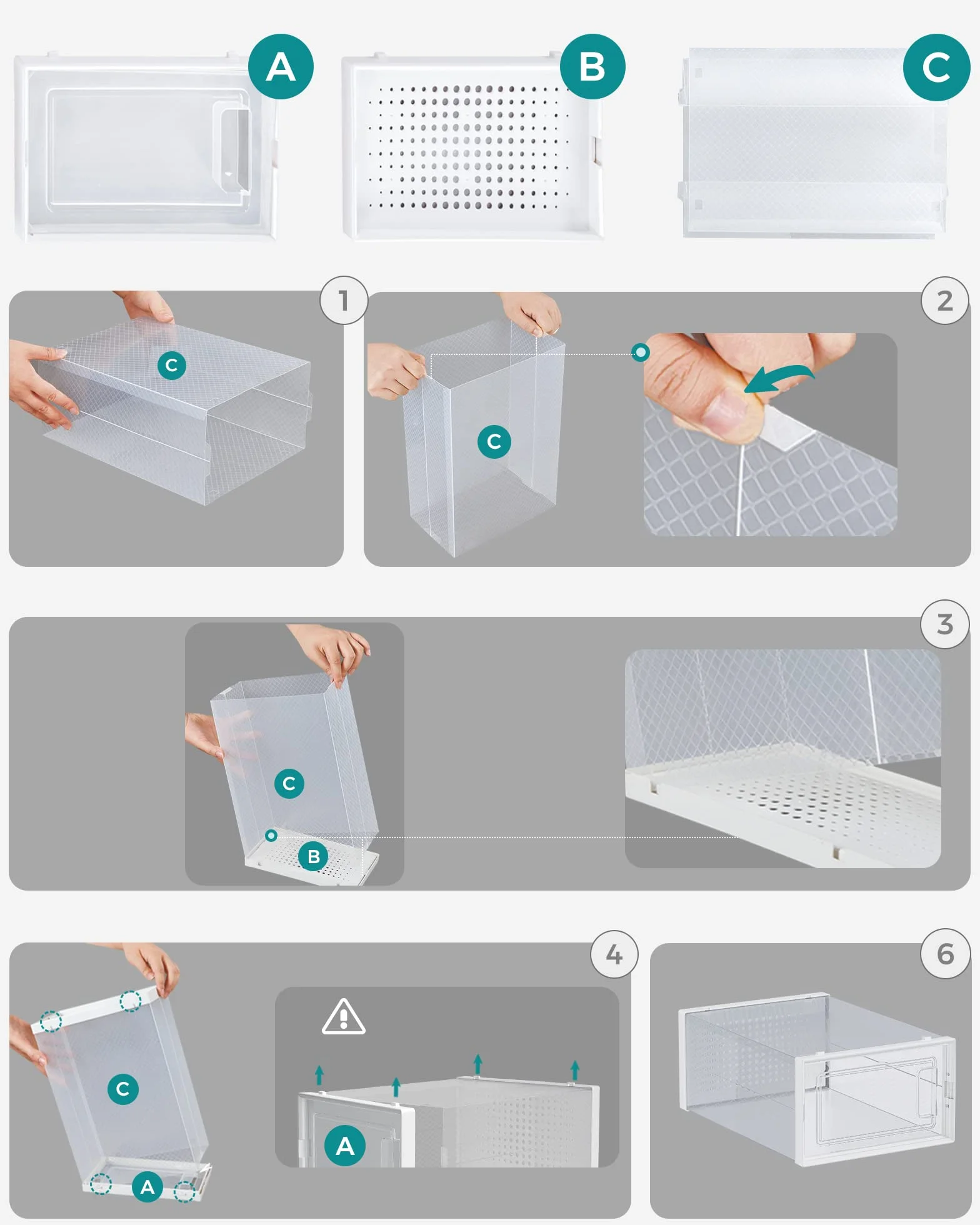 A
B
C
1
C
2
C
3
C
B
4
C
A
A
6