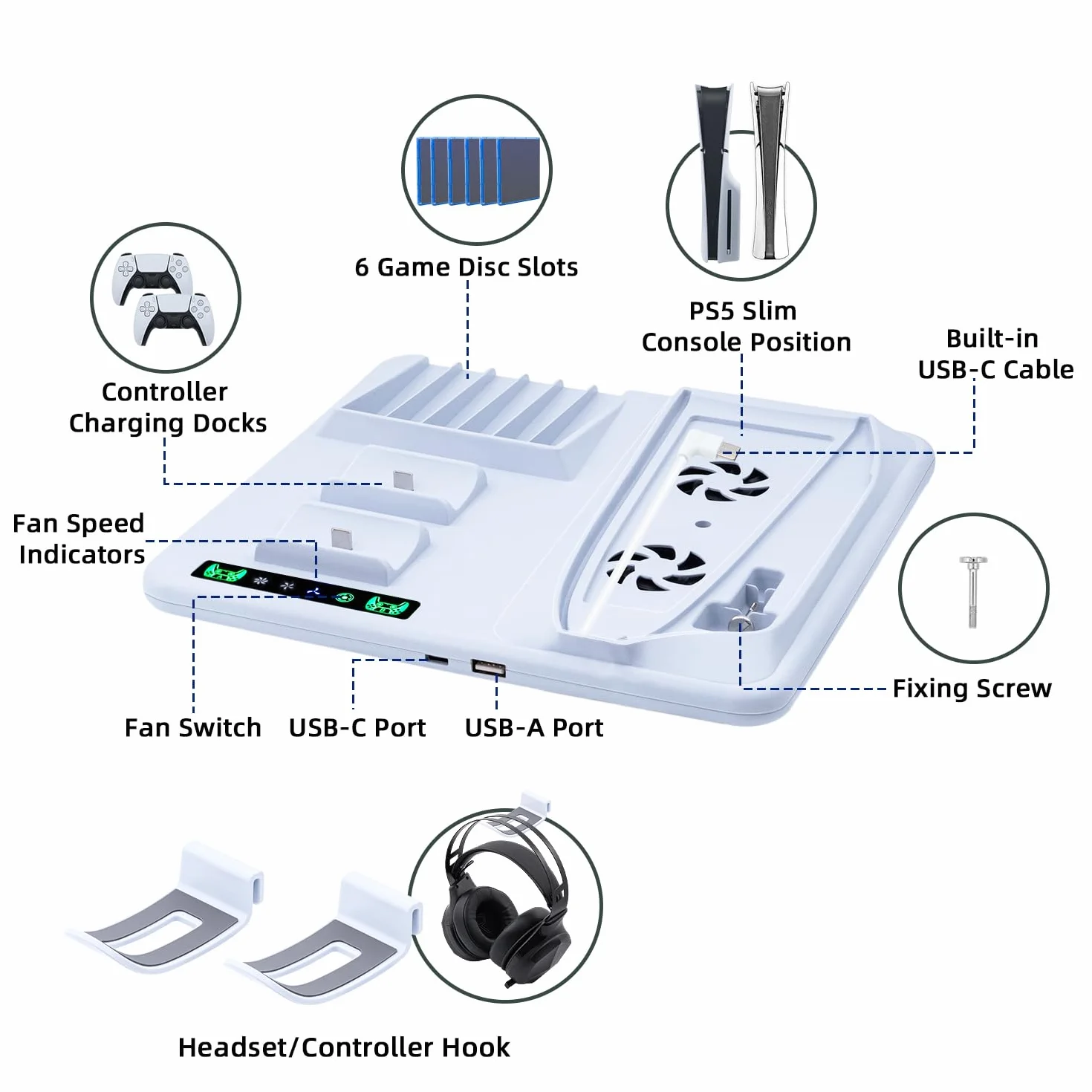 6 Game Disc Slots

PS5 Slim
Console Position

Built-in
USB-C Cable

Controller
Charging Docks

Fan Speed
Indicators

Fixing Screw

Fan Switch

USB-C Port

USB-A Port

Headset/Controller Hook