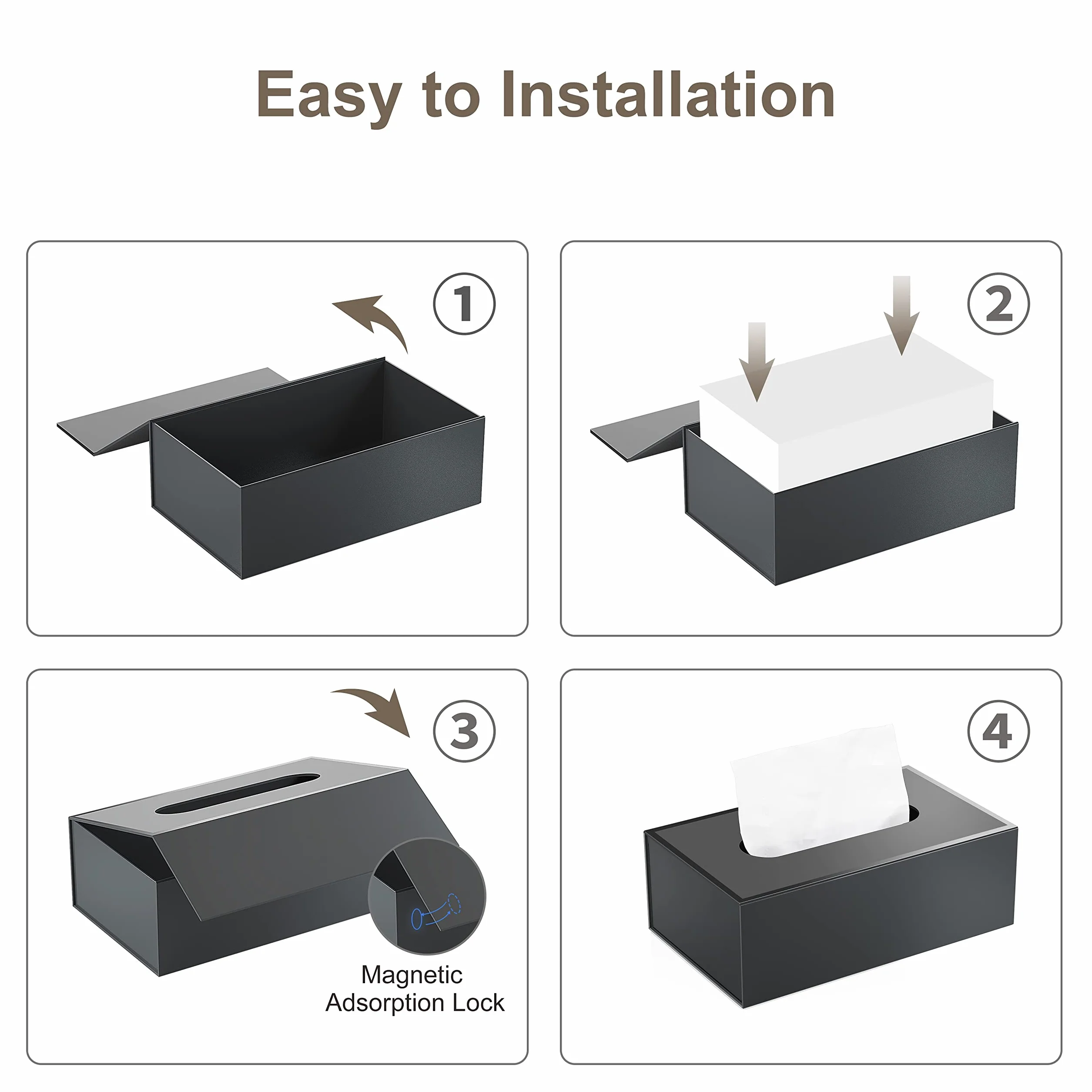 Easy to Installation

①

②

③

Magnetic Adsorption Lock

④