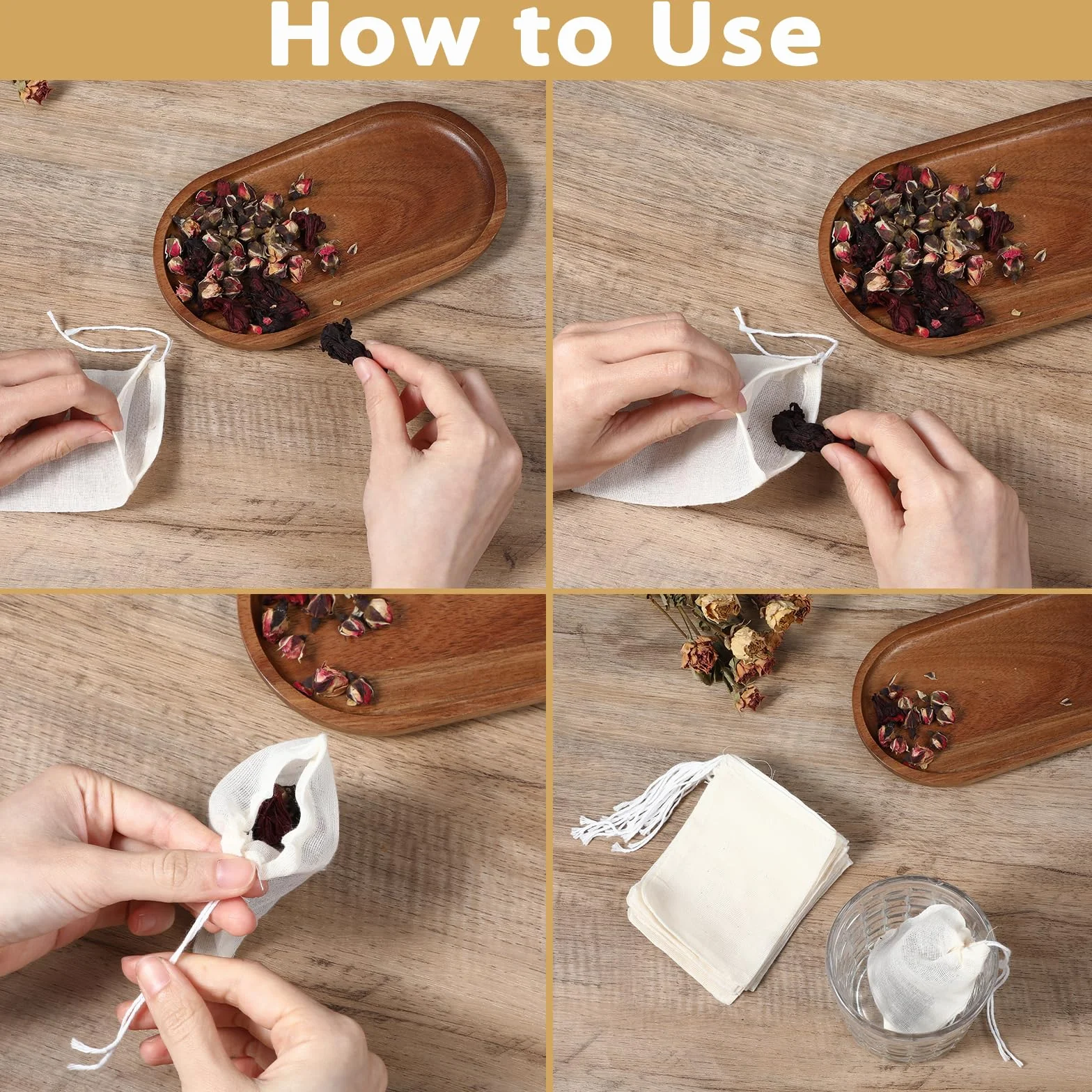 How to Use