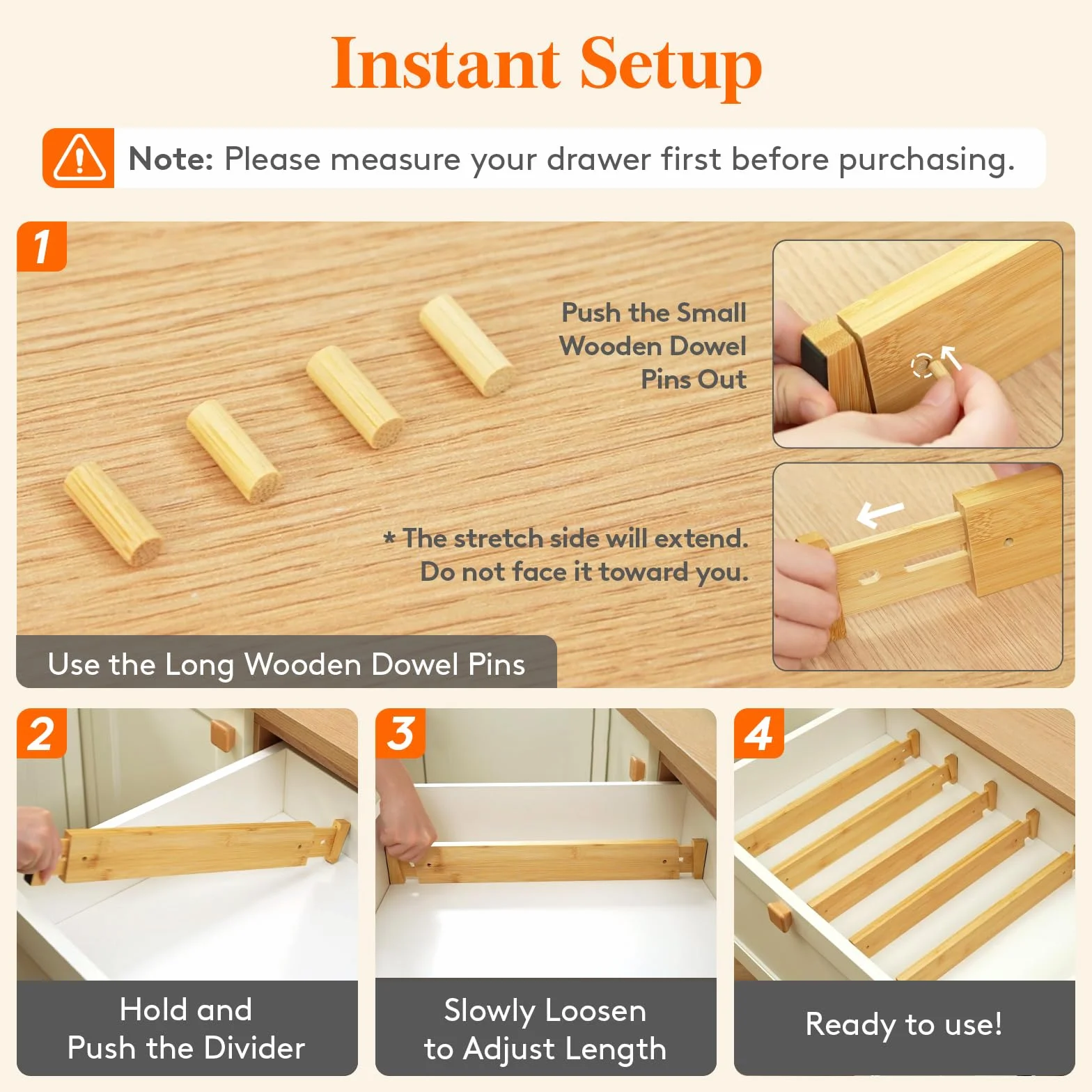 Instant Setup

Note: Please measure your drawer first before purchasing.

1

Push the Small Wooden Dowel Pins Out

* The stretch side will extend. Do not face it toward you.

Use the Long Wooden Dowel Pins

2

Hold and Push the Divider

3

Slowly Loosen to Adjust Length

4

Ready to use!