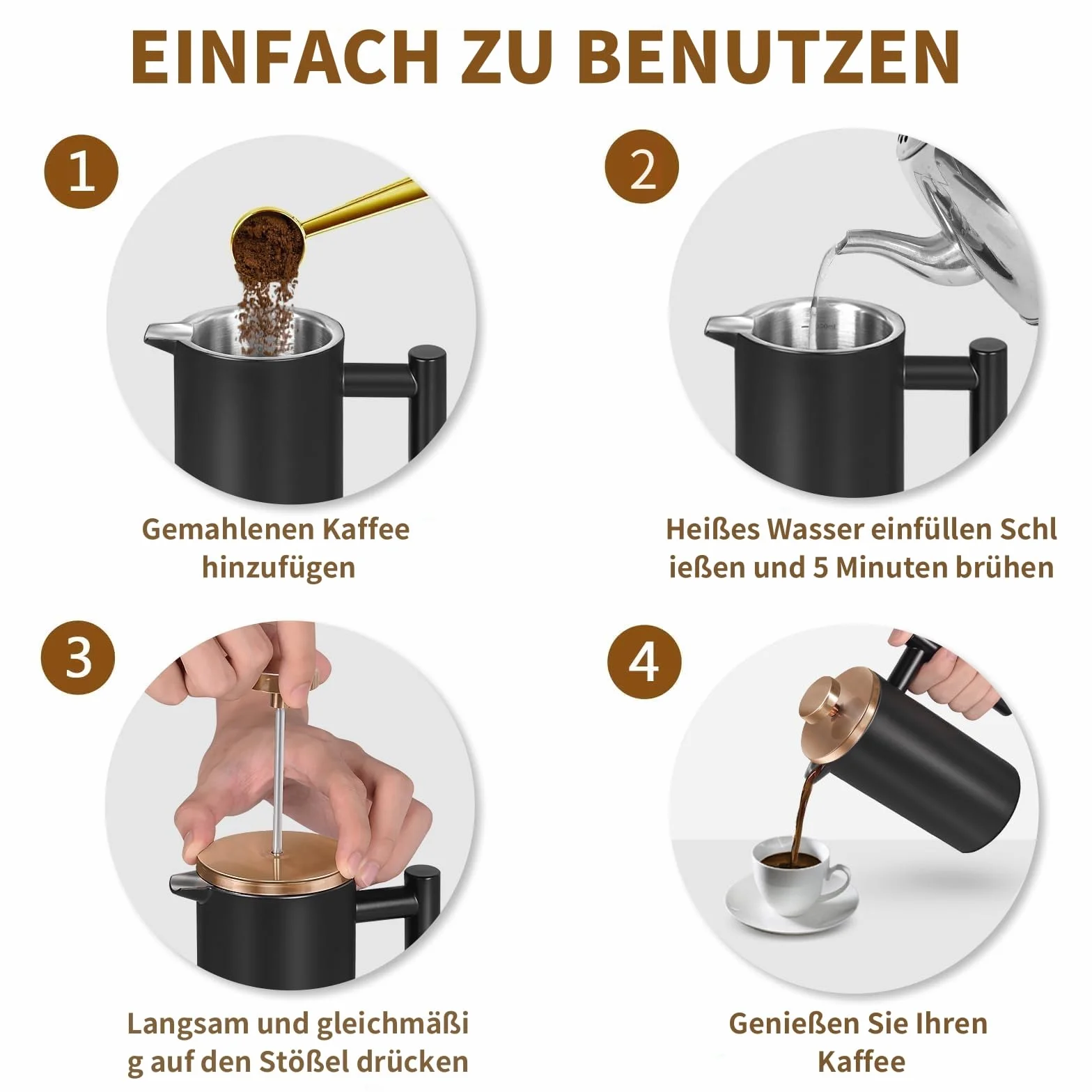 EINFACH ZU BENUTZEN

1

Gemahlenen Kaffee hinzufügen

2

Heißes Wasser einfüllen Schl ießen und 5 Minuten brühen

3

Langsam und gleichmäßi g auf den Stößel drücken

4

Genießen Sie Ihren Kaffee