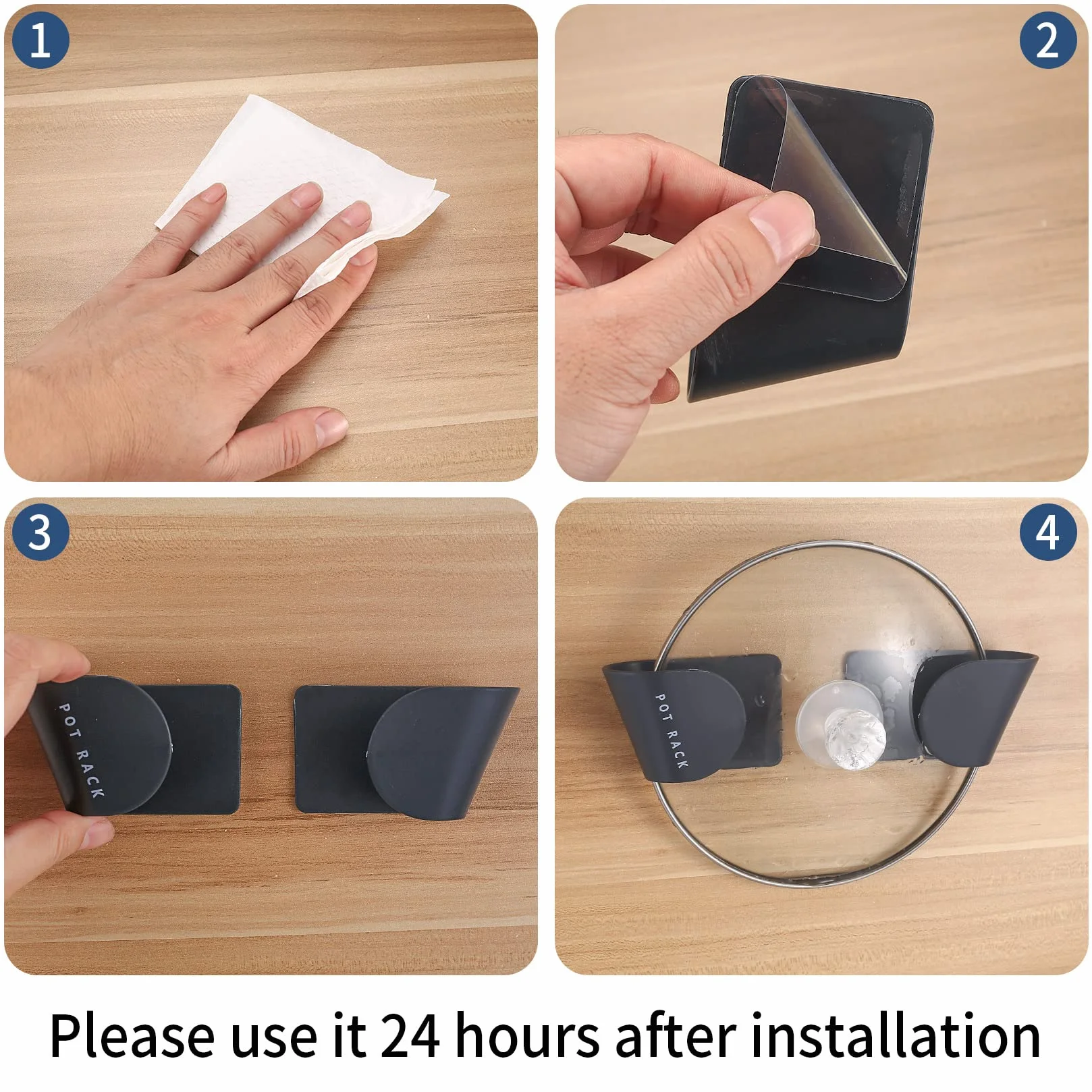 1

2

3

POT RACK

4

POT RACK

Please use it 24 hours after installation