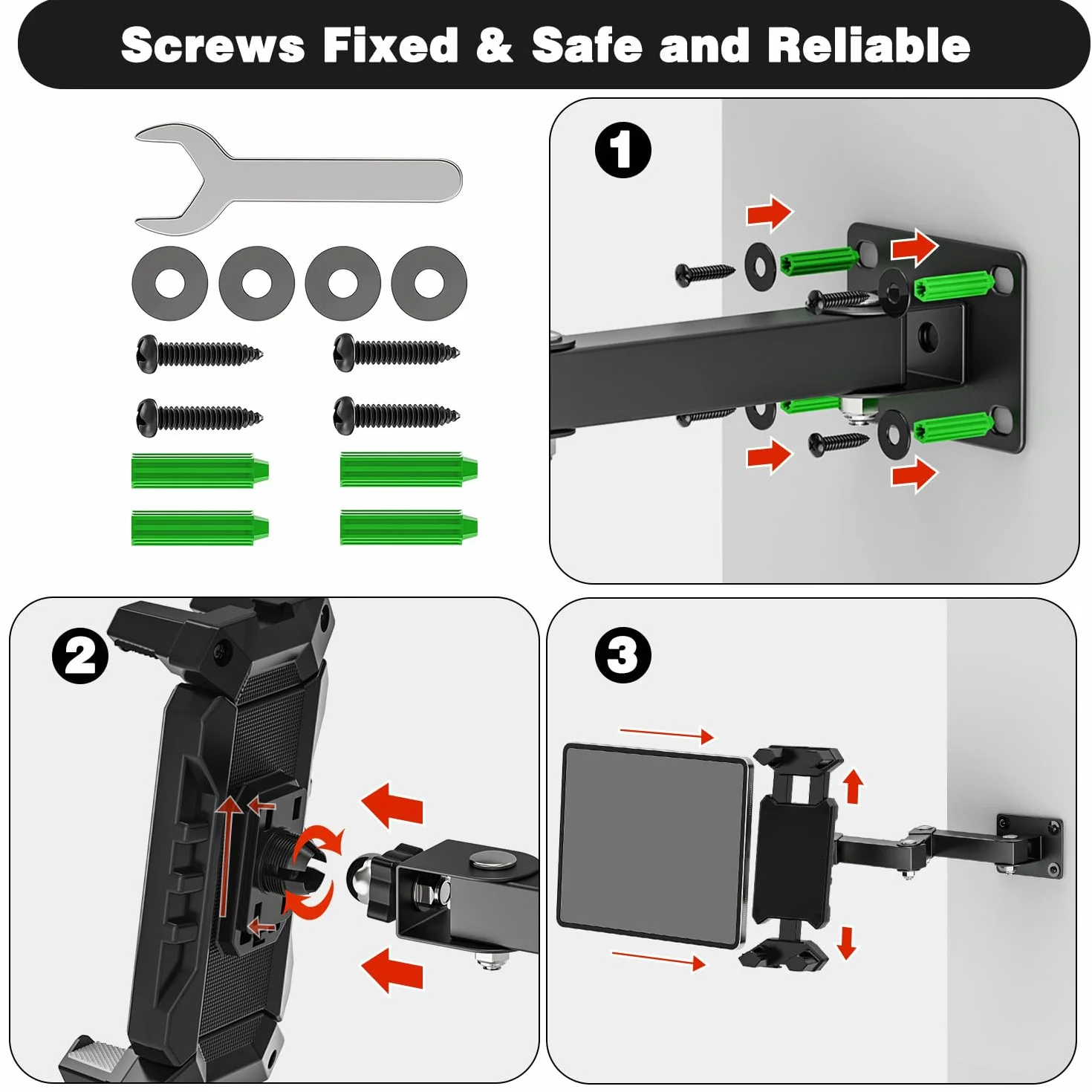 Screws Fixed & Safe and Reliable

1

2

3