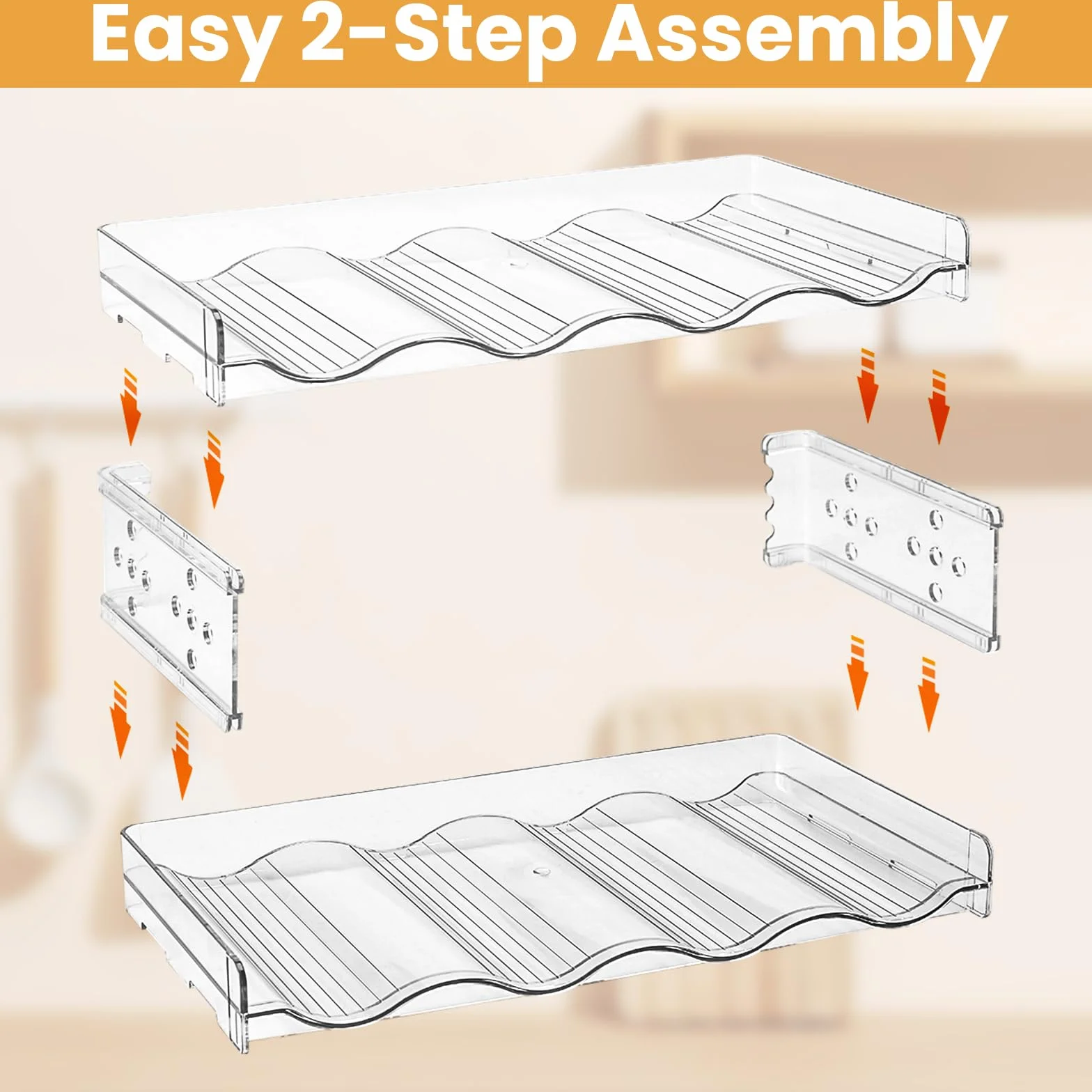 Easy 2-Step Assembly