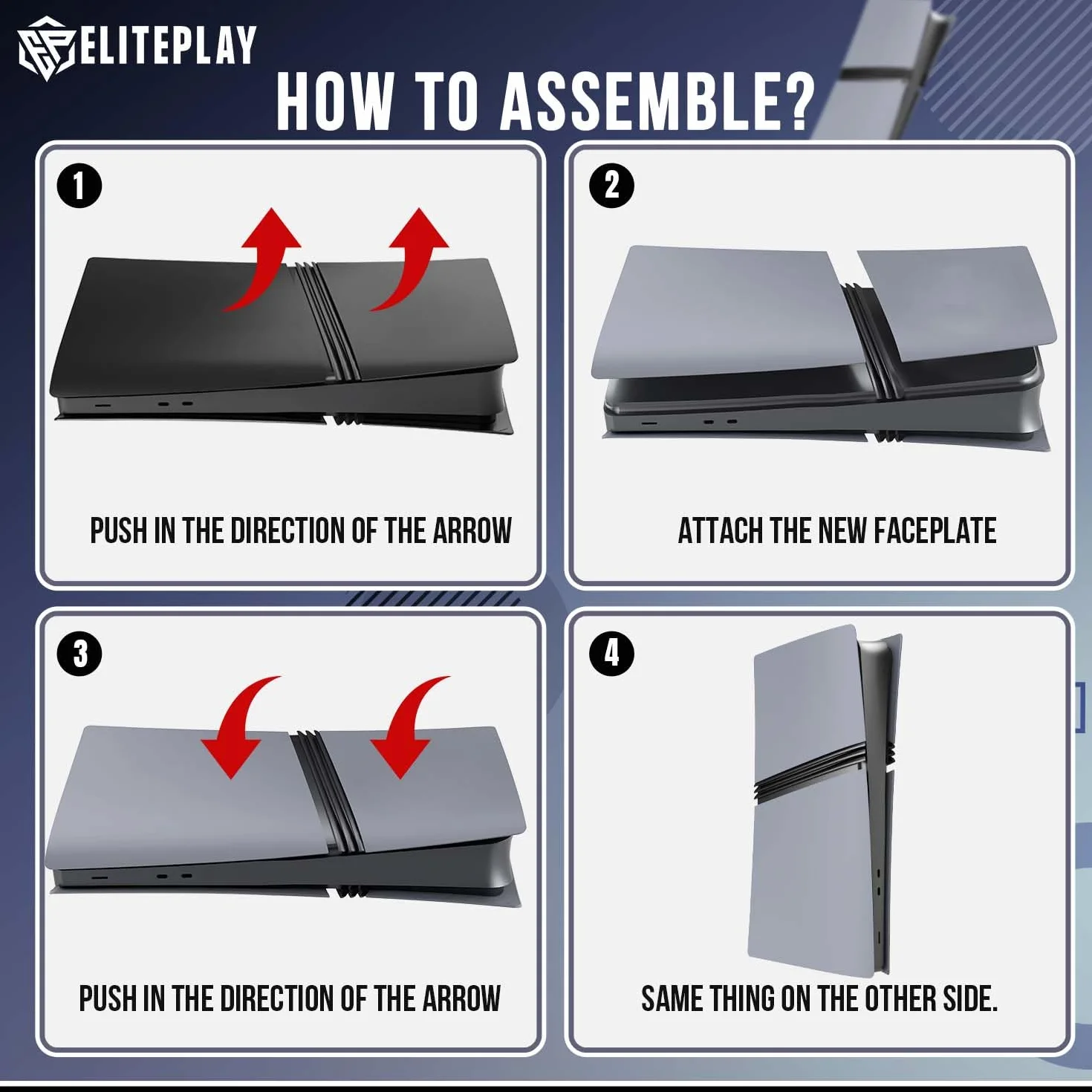 ELITEPLAY

HOW TO ASSEMBLE?

1

PUSH IN THE DIRECTION OF THE ARROW

2

ATTACH THE NEW FACEPLATE

3

PUSH IN THE DIRECTION OF THE ARROW

4

SAME THING ON THE OTHER SIDE.