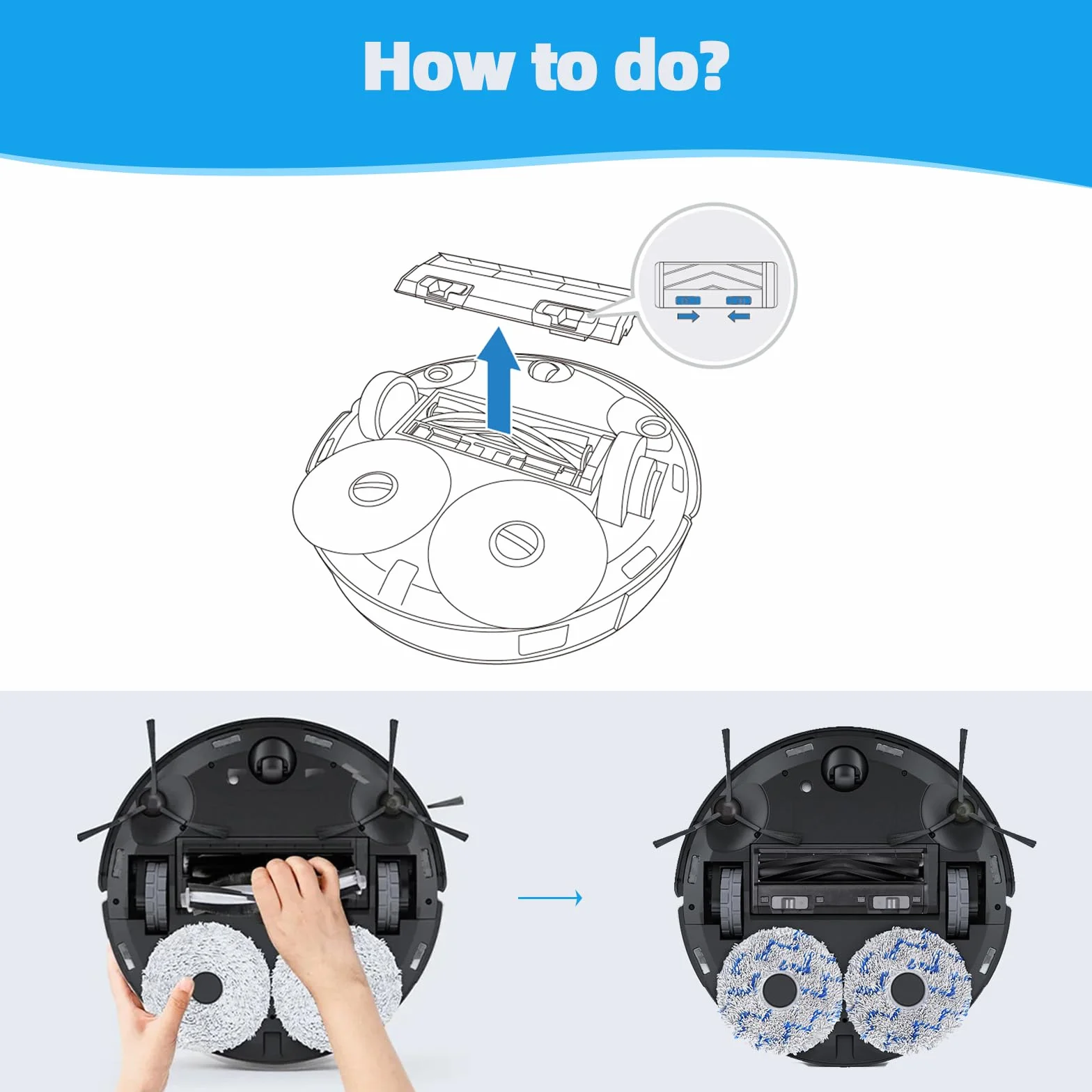 How to do?