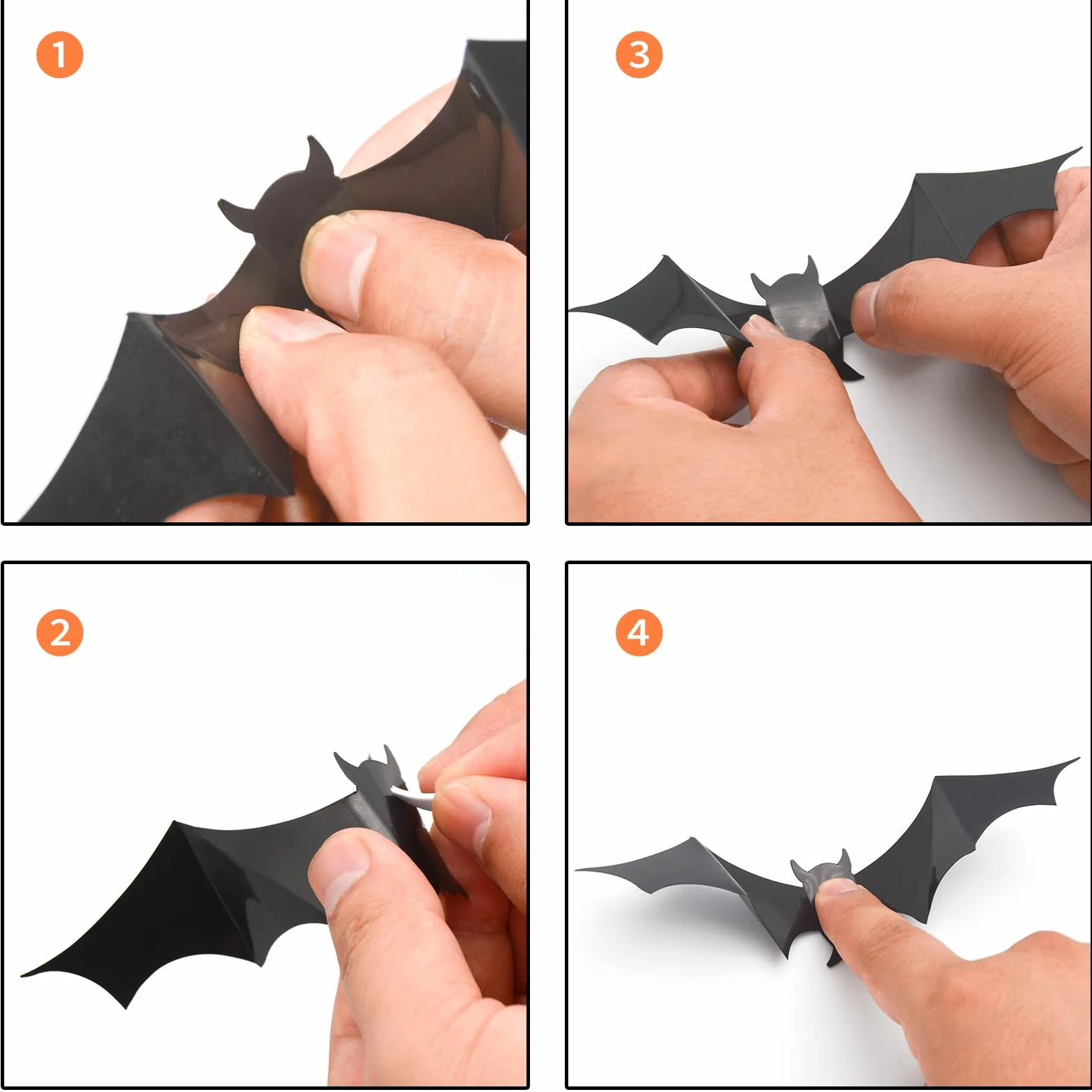 1

3

2

4