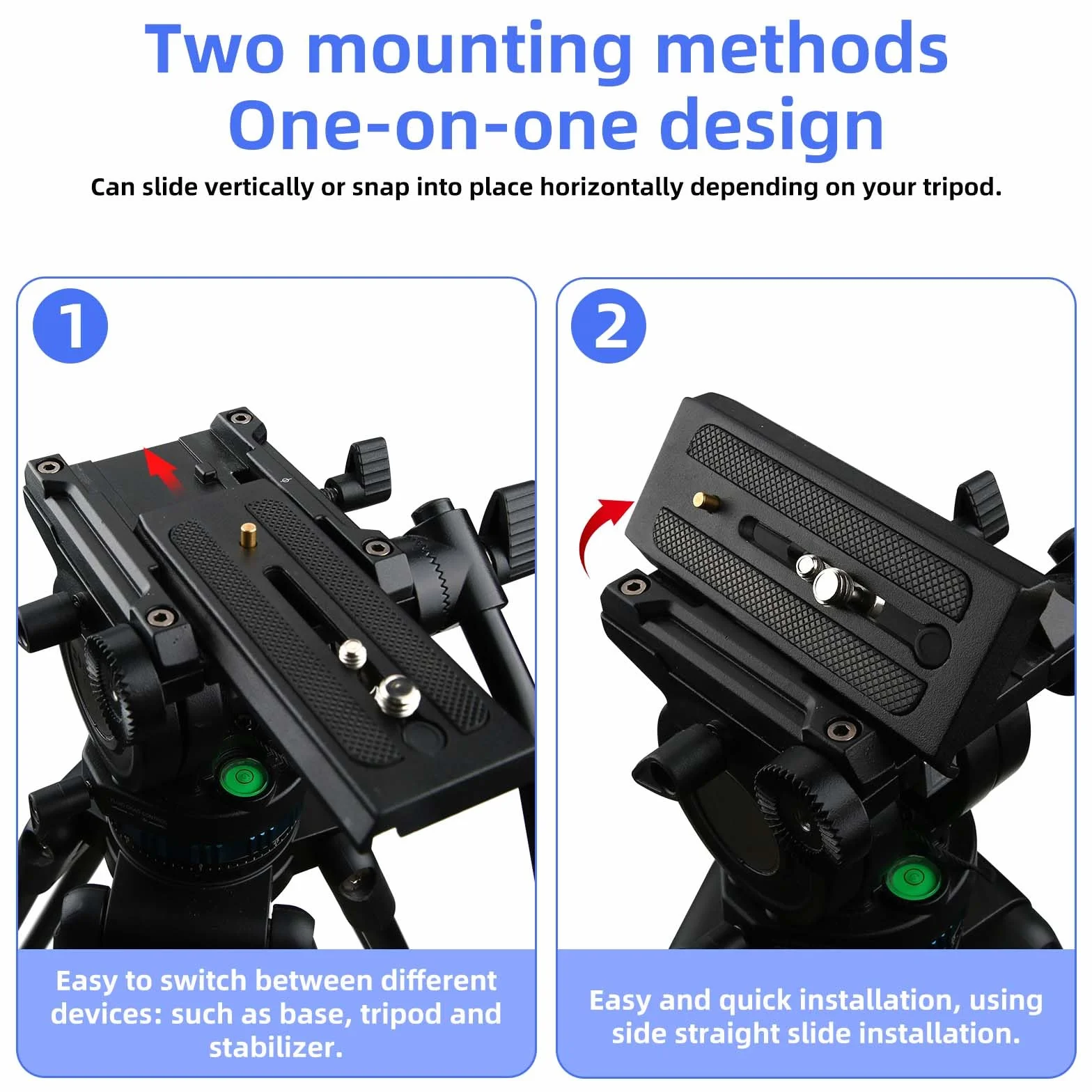 Two mounting methods
One-on-one design

Can slide vertically or snap into place horizontally depending on your tripod.

1

Easy to switch between different devices: such as base, tripod and stabilizer.

2

Easy and quick installation, using side straight slide installation.