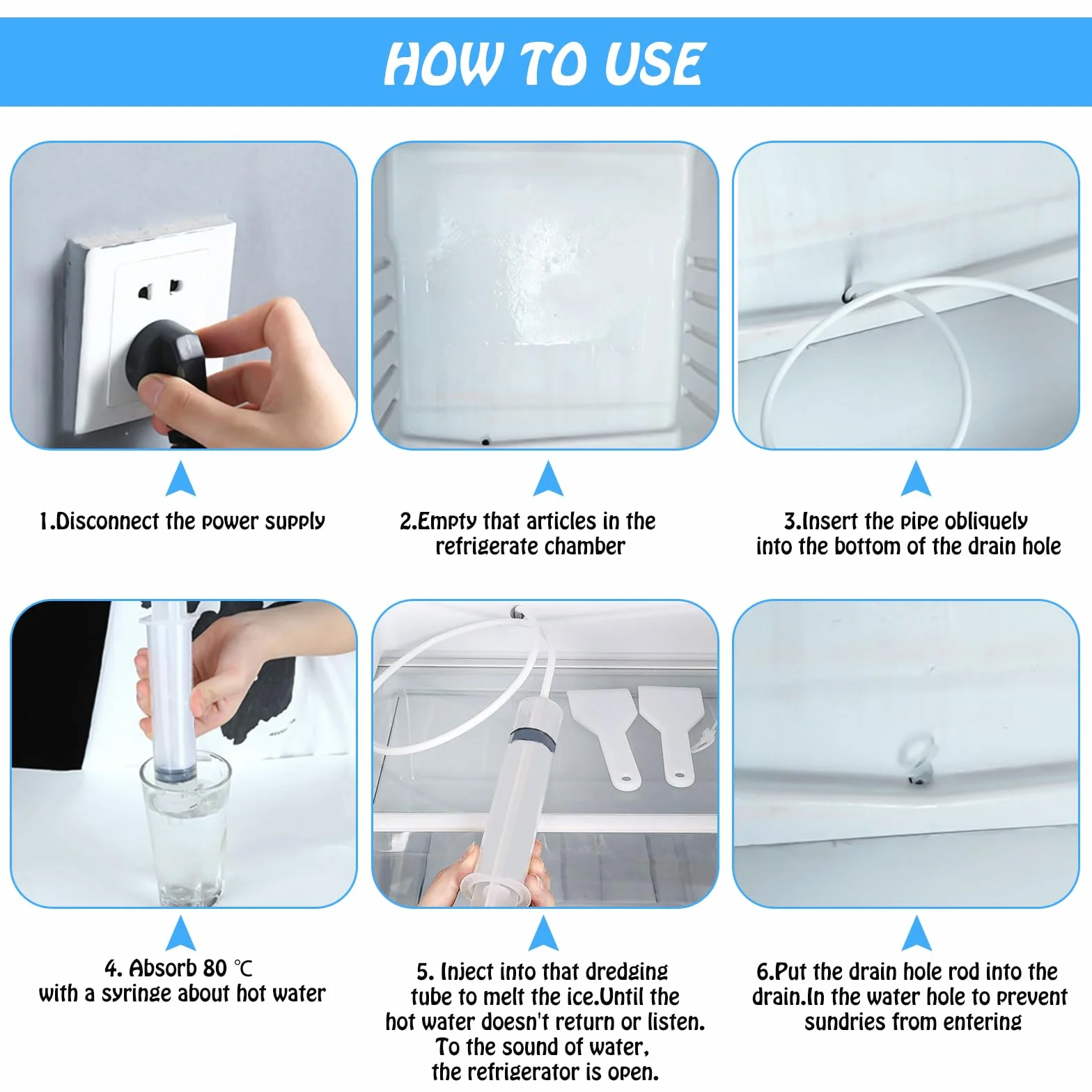 HOW TO USE

1.Disconnect the power supply

2.Empty that articles in the refrigerate chamber

3.Insert the pipe obliquely into the bottom of the drain hole

4. Absorb 80 ℃ with a syringe about hot water

5. Inject into that dredging tube to melt the ice.Until the hot water doesn't return or listen. To the sound of water, the refrigerator is open.

6.Put the drain hole rod into the drain.In the water hole to prevent sundries from entering