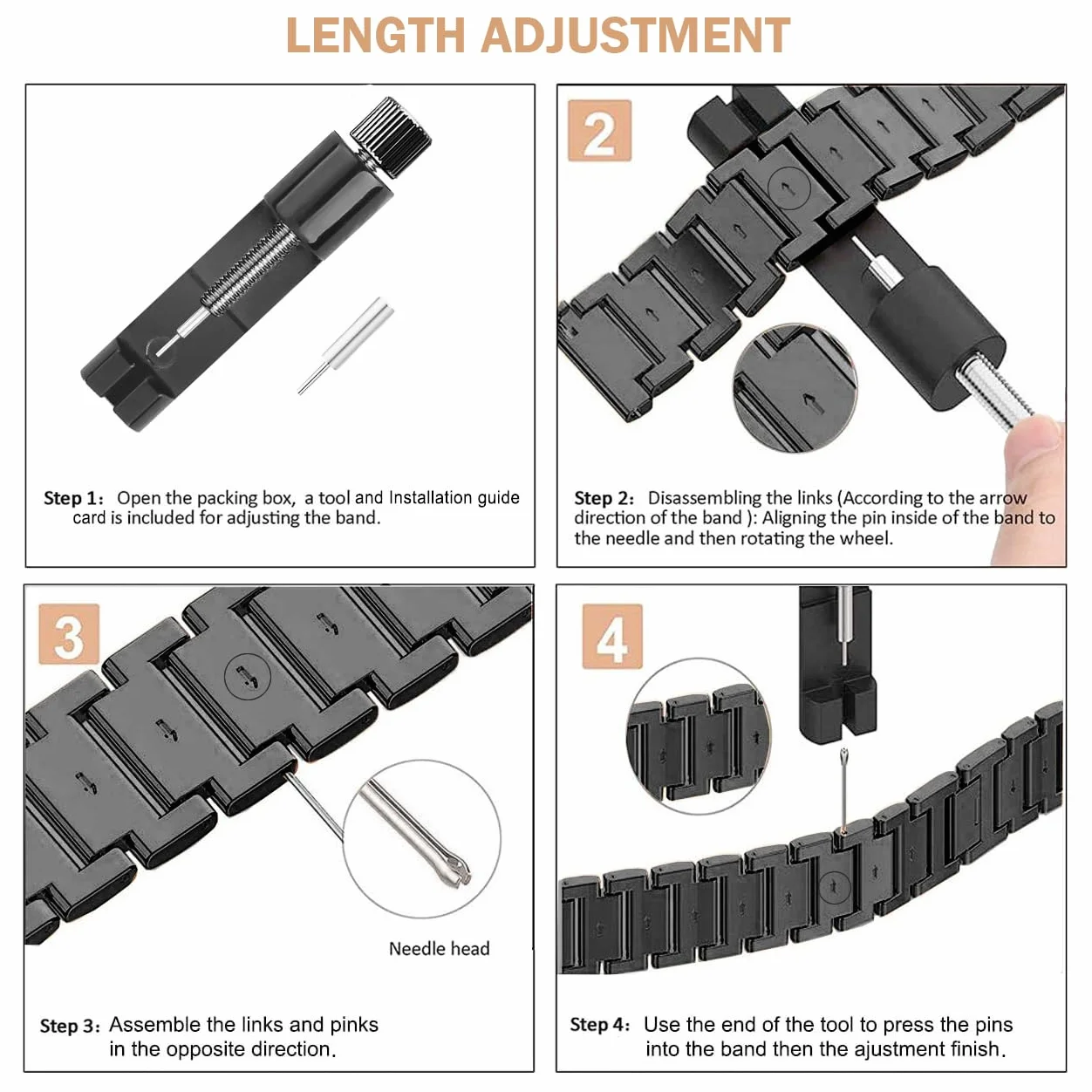 LENGTH ADJUSTMENT

Step 1: Open the packing box, a tool and Installation guide card is included for adjusting the band.

2

Step 2: Disassembling the links (According to the arrow direction of the band ): Aligning the pin inside of the band to the needle and then rotating the wheel.

3

Needle head

Step 3: Assemble the links and pinks in the opposite direction.

4

Step 4: Use the end of the tool to press the pins into the band then the ajustment finish.