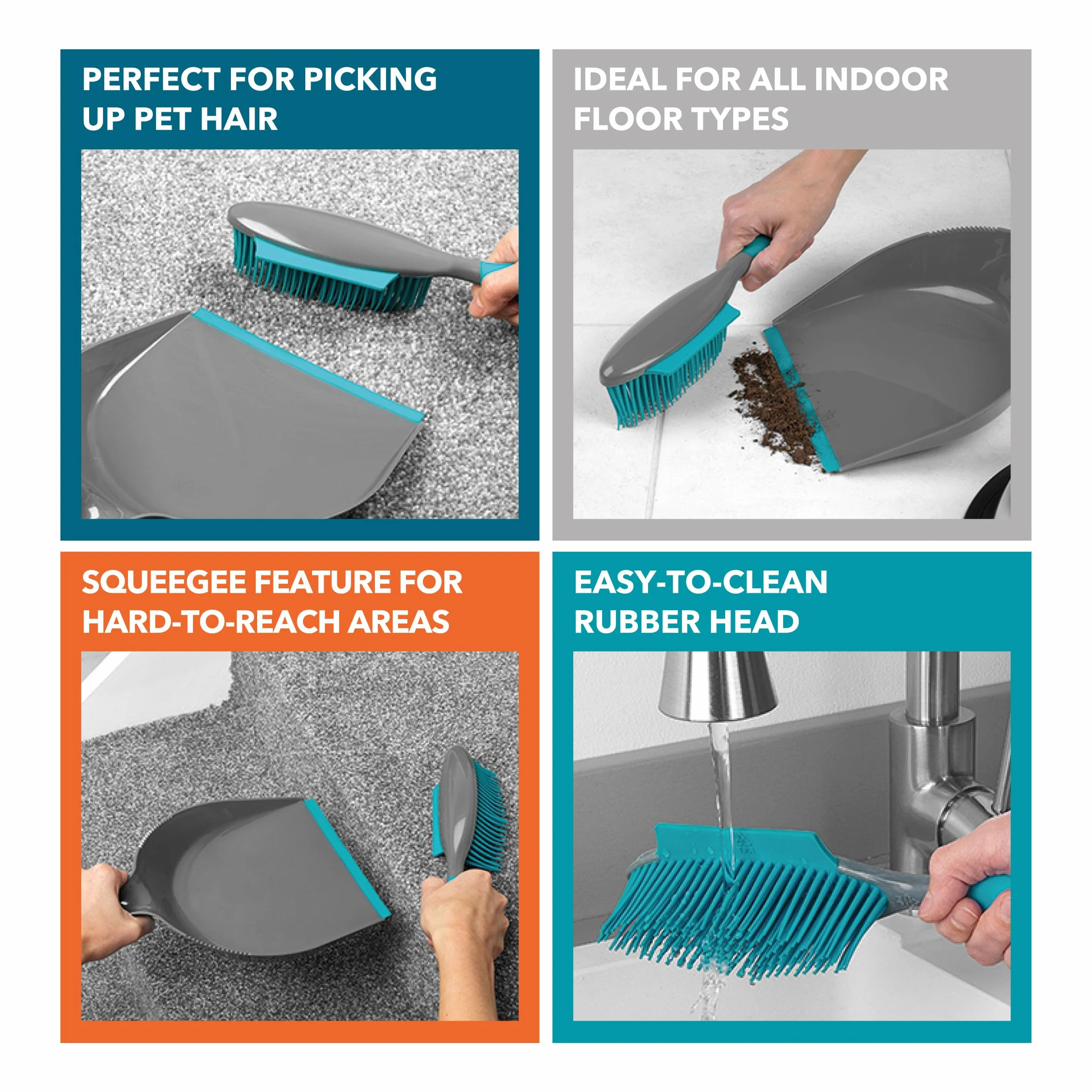 PERFECT FOR PICKING UP PET HAIR

IDEAL FOR ALL INDOOR FLOOR TYPES

SQUEEGEE FEATURE FOR HARD-TO-REACH AREAS

EASY-TO-CLEAN RUBBER HEAD