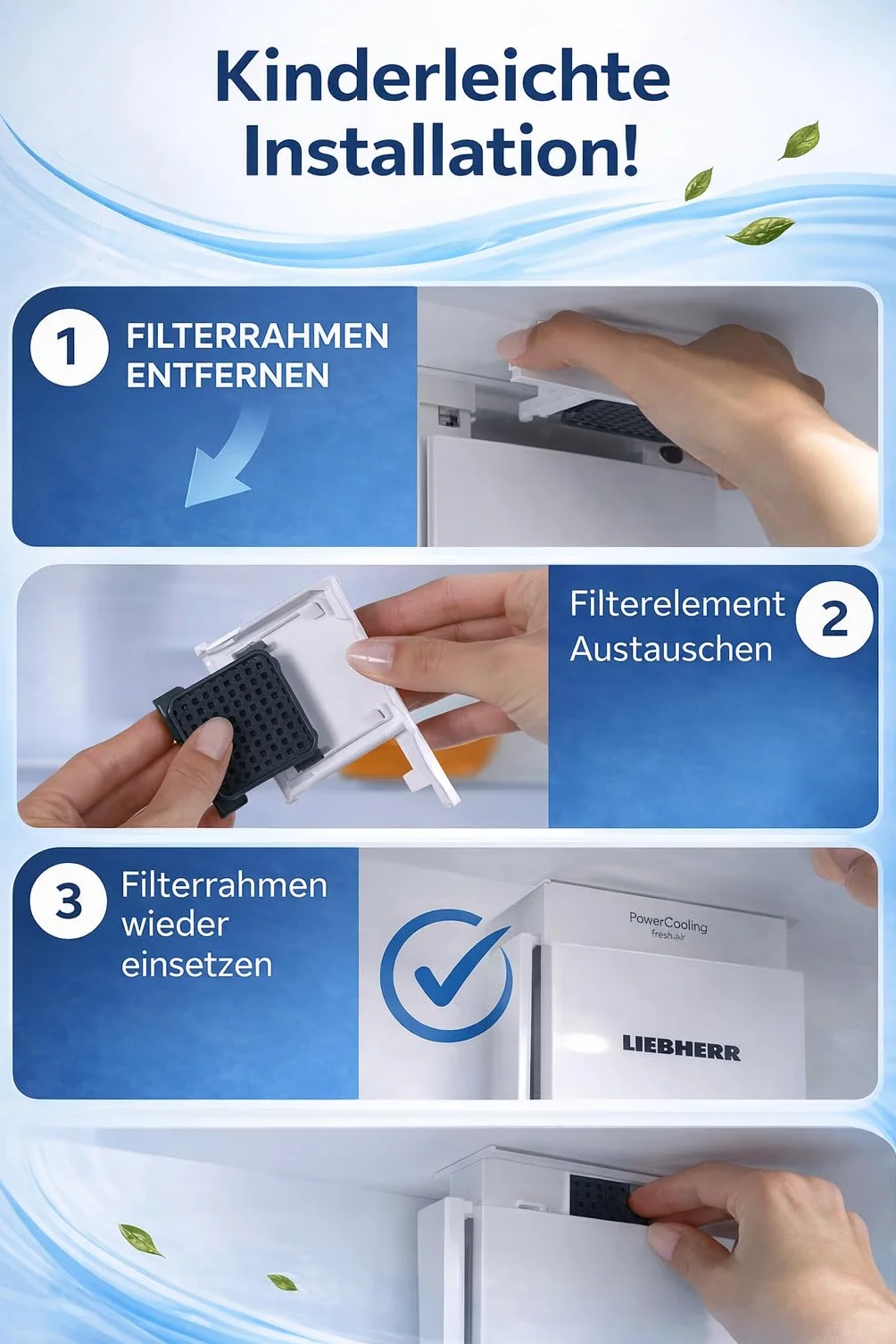 Kinderleichte Installation!

1 FILTERRAHMEN ENTFERNEN

Filterelement Austauschen 2

3 Filterrahmen wieder einsetzen

PowerCooling
fresh.air

LIEBHERR