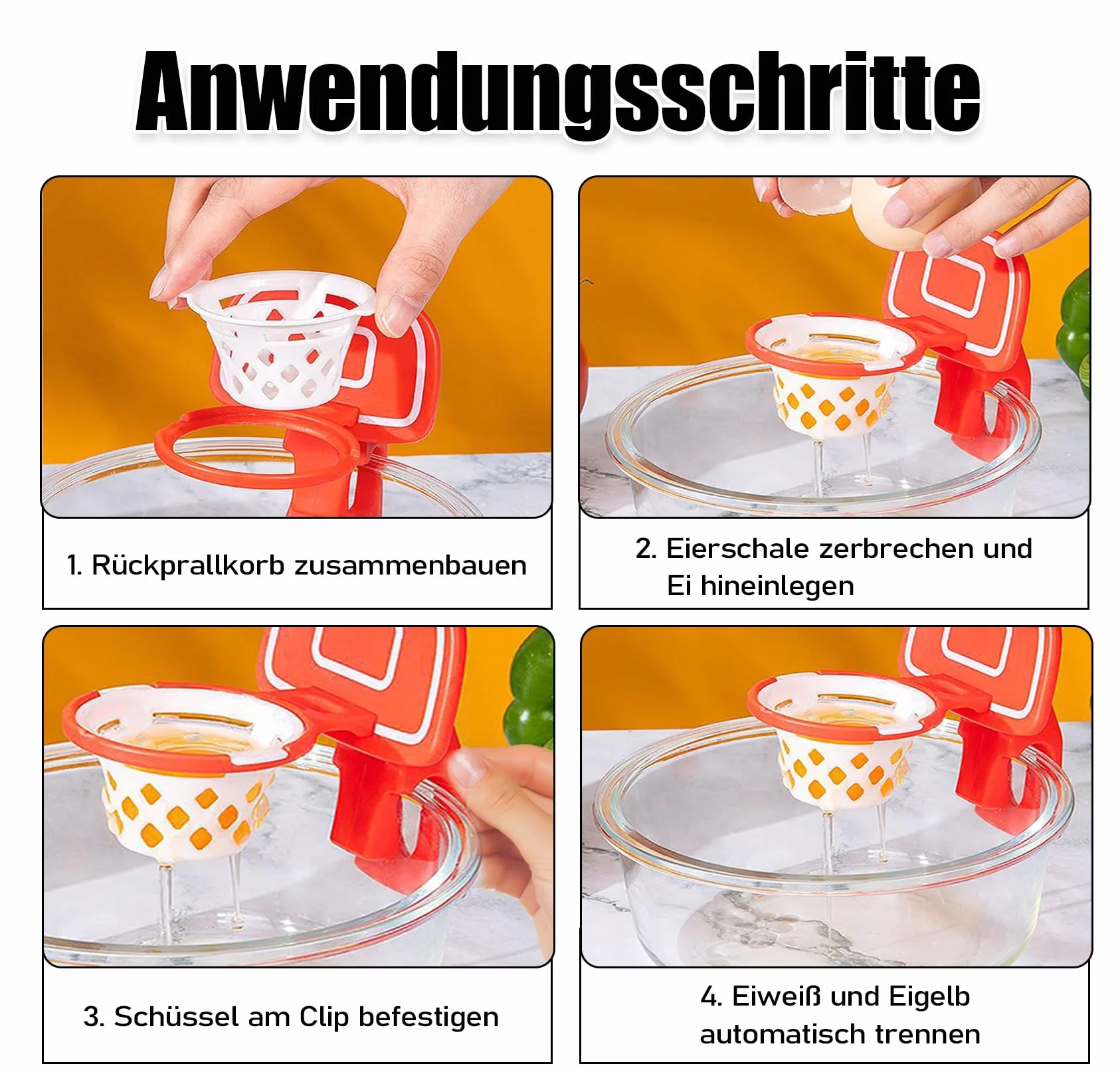 Anwendungsschritte

1. Rückprallkorb zusammenbauen

2. Eierschale zerbrechen und Ei hineinlegen

3. Schüssel am Clip befestigen

4. Eiweiß und Eigelb automatisch trennen