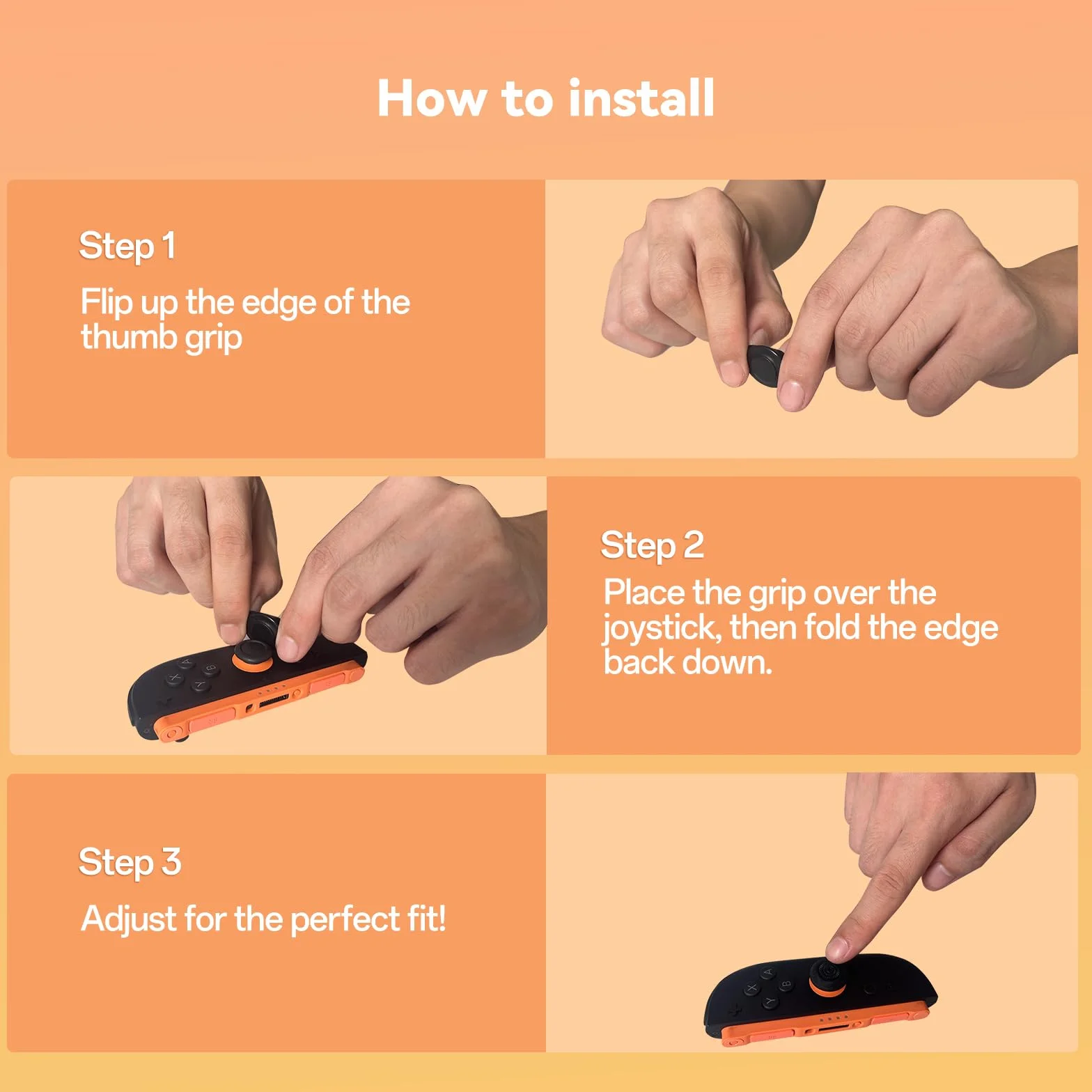 How to install

Step 1

Flip up the edge of the thumb grip

Step 2

Place the grip over the joystick, then fold the edge back down.

Step 3

Adjust for the perfect fit!