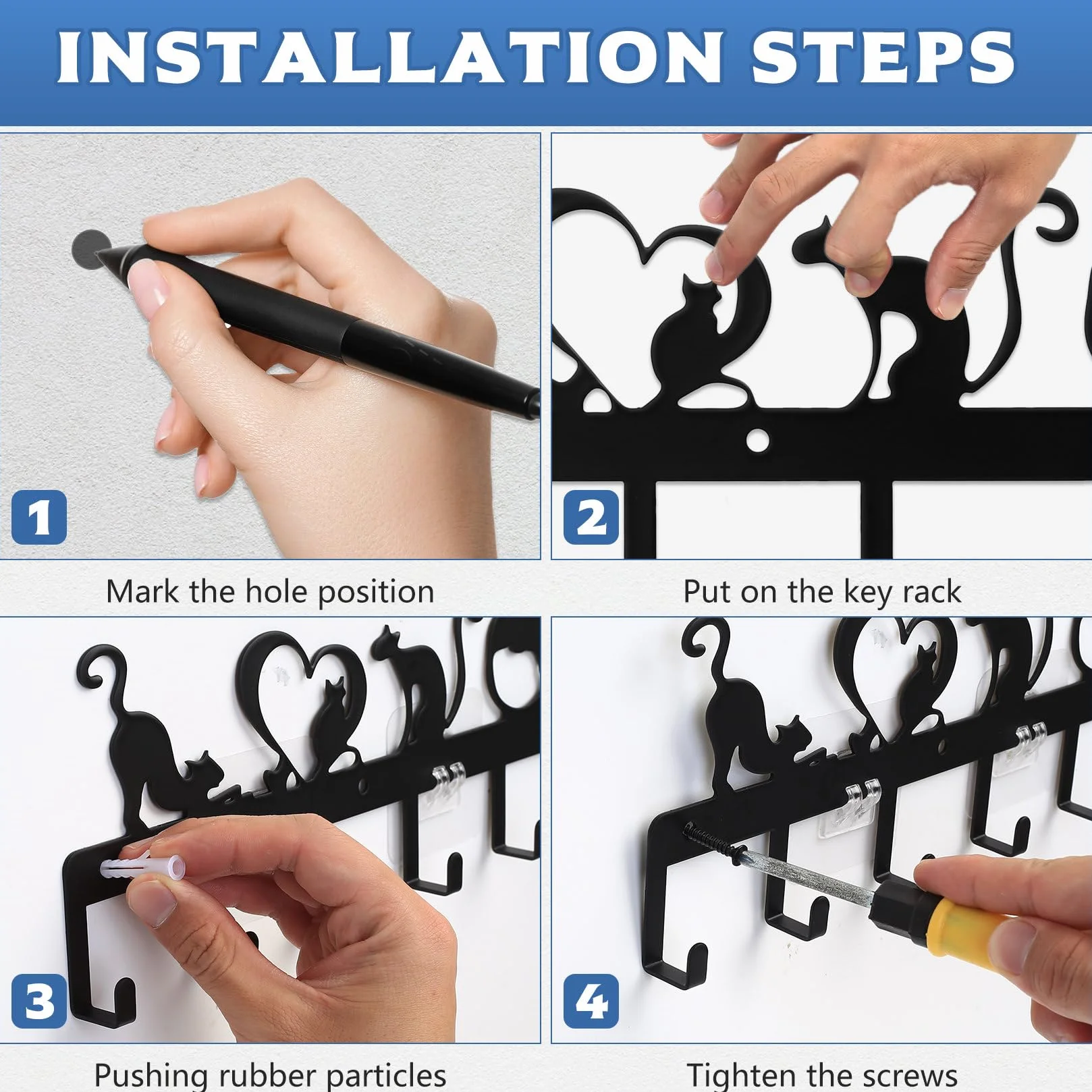 INSTALLATION STEPS

1

Mark the hole position

2

Put on the key rack

3

Pushing rubber particles

4

Tighten the screws