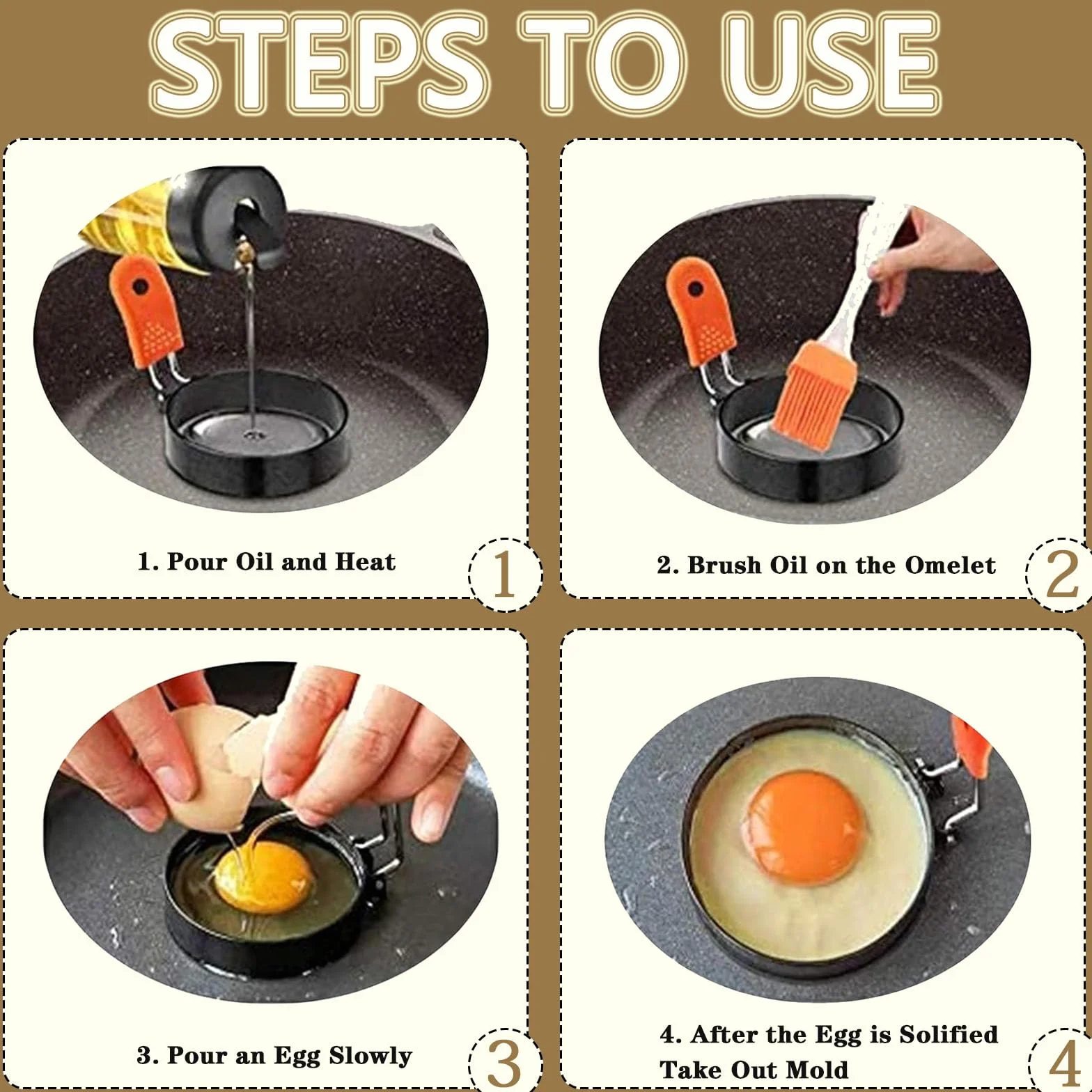 STEPS TO USE

1. Pour Oil and Heat

1

2. Brush Oil on the Omelet

2

3. Pour an Egg Slowly

3

4. After the Egg is Solified
Take Out Mold

4