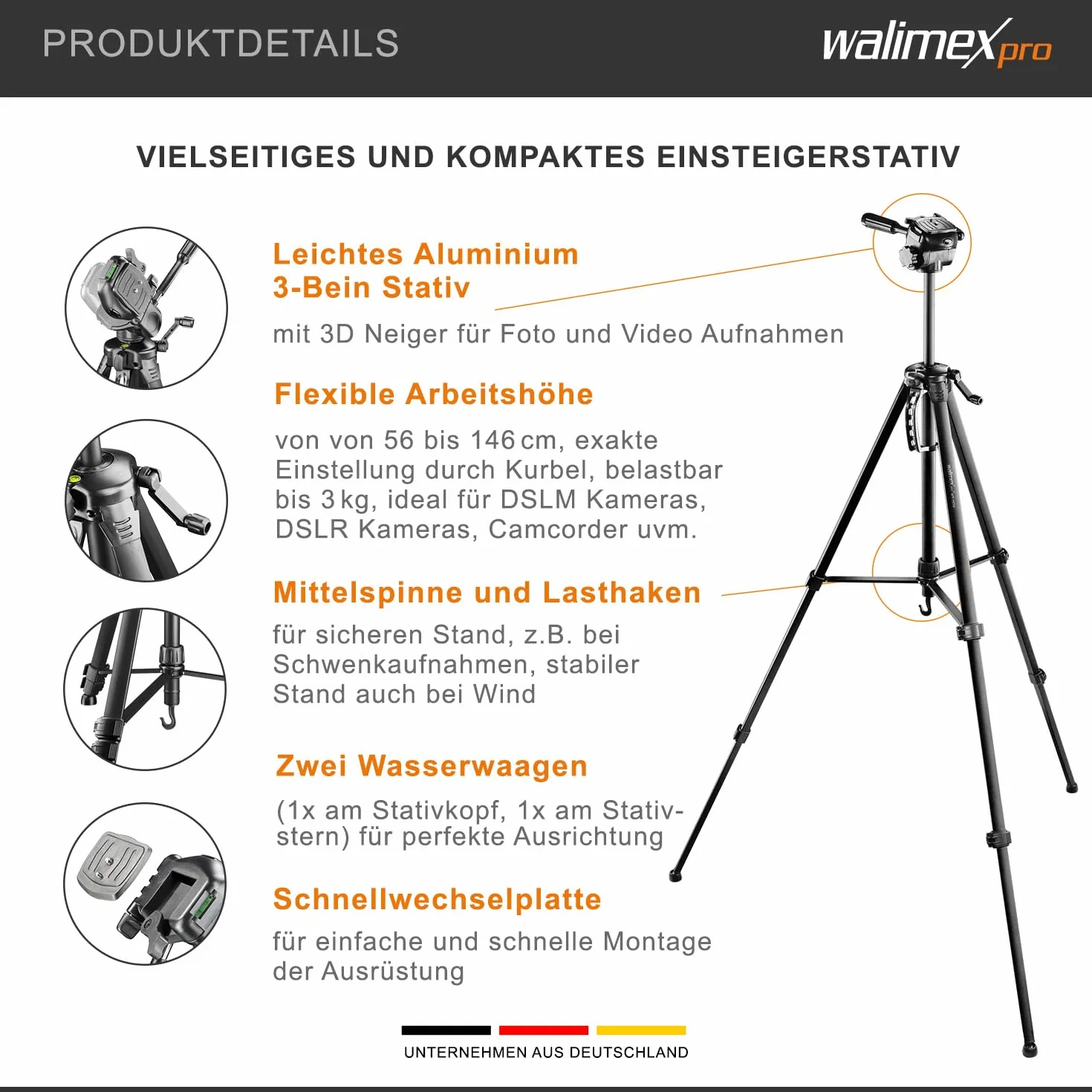 PRODUKTDETAILS

walimex pro

VIELSEITIGES UND KOMPAKTES EINSTEIGERSTATIV

Leichtes Aluminium 3-Bein Stativ

mit 3D Neiger für Foto und Video Aufnahmen

Flexible Arbeitshöhe

von von 56 bis 146 cm, exakte Einstellung durch Kurbel, belastbar bis 3 kg, ideal für DSLM Kameras, DSLR Kameras, Camcorder uvm.

Mittelspinne und Lasthaken

für sicheren Stand, z.B. bei Schwenkaufnahmen, stabiler Stand auch bei Wind

Zwei Wasserwaagen

(1x am Stativkopf, 1x am Stativstern) für perfekte Ausrichtung

Schnellwechselplatte

für einfache und schnelle Montage der Ausrüstung

UNTERNEHMEN AUS DEUTSCHLAND