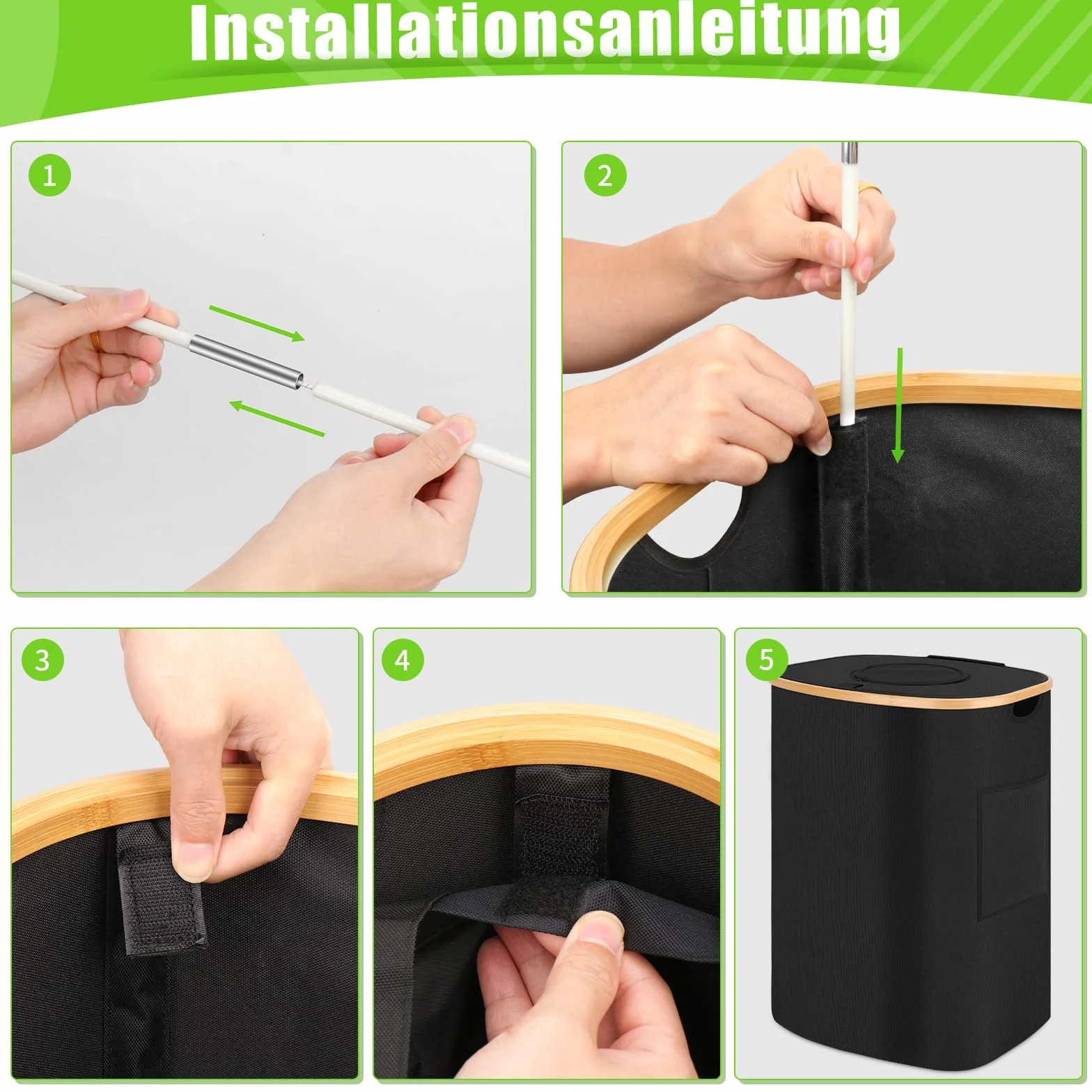 Installationsanleitung

1

2

3

4

5