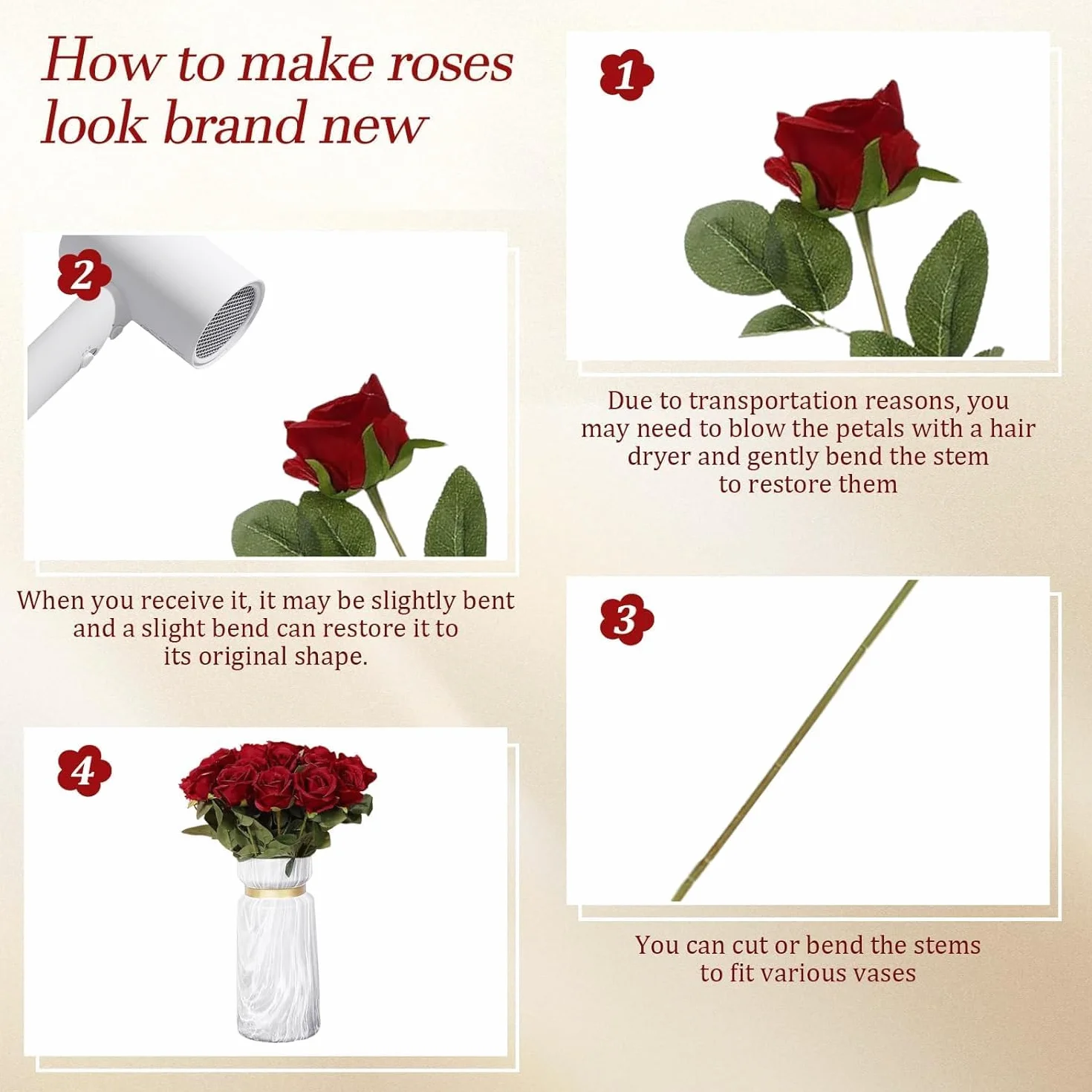 How to make roses look brand new

1

Due to transportation reasons, you may need to blow the petals with a hair dryer and gently bend the stem to restore them

2

When you receive it, it may be slightly bent and a slight bend can restore it to its original shape.

3

You can cut or bend the stems to fit various vases

4