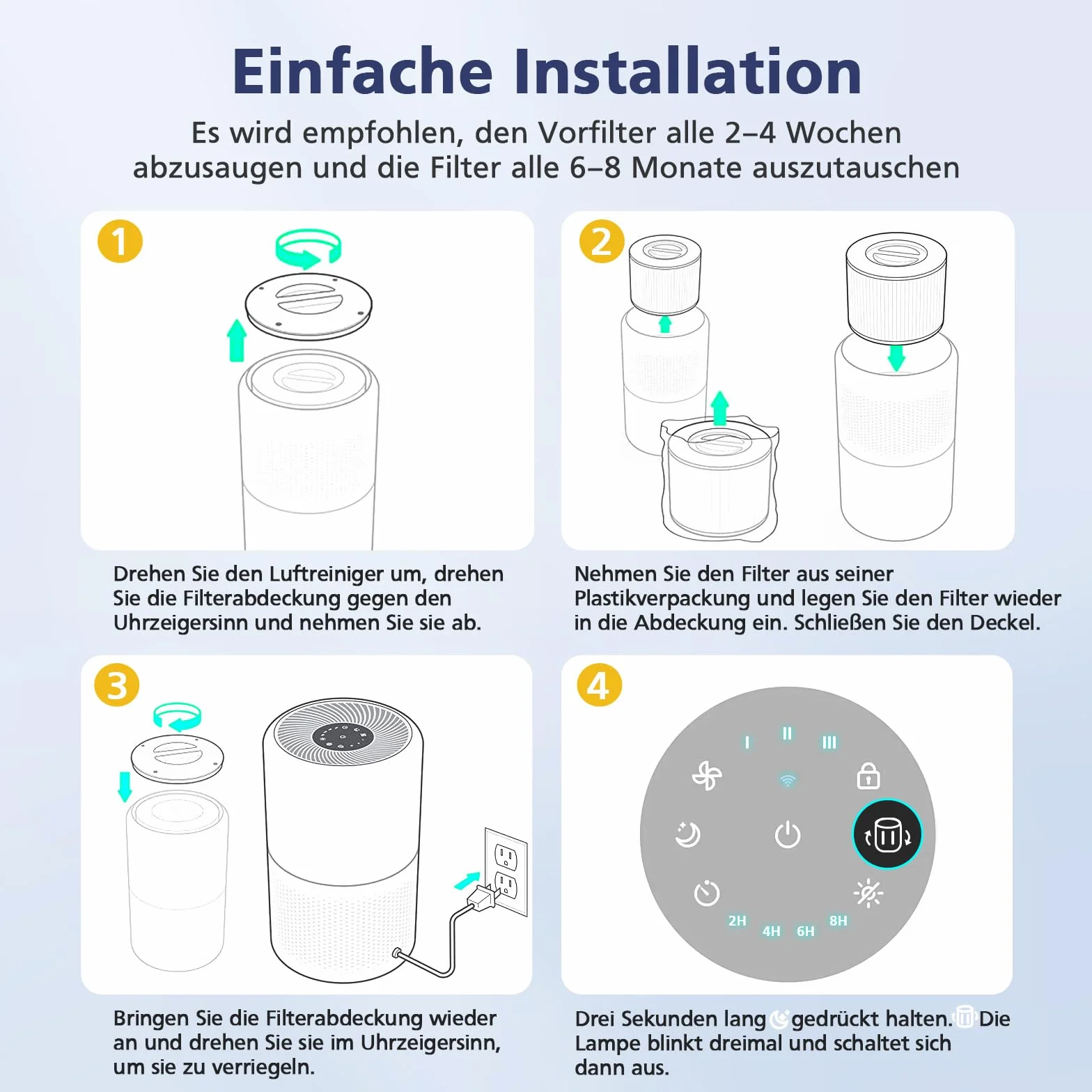 Einfache Installation

Es wird empfohlen, den Vorfilter alle 2–4 Wochen abzusaugen und die Filter alle 6–8 Monate auszutauschen

1

Drehen Sie den Luftreiniger um, drehen Sie die Filterabdeckung gegen den Uhrzeigersinn und nehmen Sie sie ab.

2

Nehmen Sie den Filter aus seiner Plastikverpackung und legen Sie den Filter wieder in die Abdeckung ein. Schließen Sie den Deckel.

3

Bringen Sie die Filterabdeckung wieder an und drehen Sie sie im Uhrzeigersinn, um sie zu verriegeln.

4

I II III

2H 4H 6H 8H

Drei Sekunden lang gedrückt halten. Die Lampe blinkt dreimal und schaltet sich dann aus.