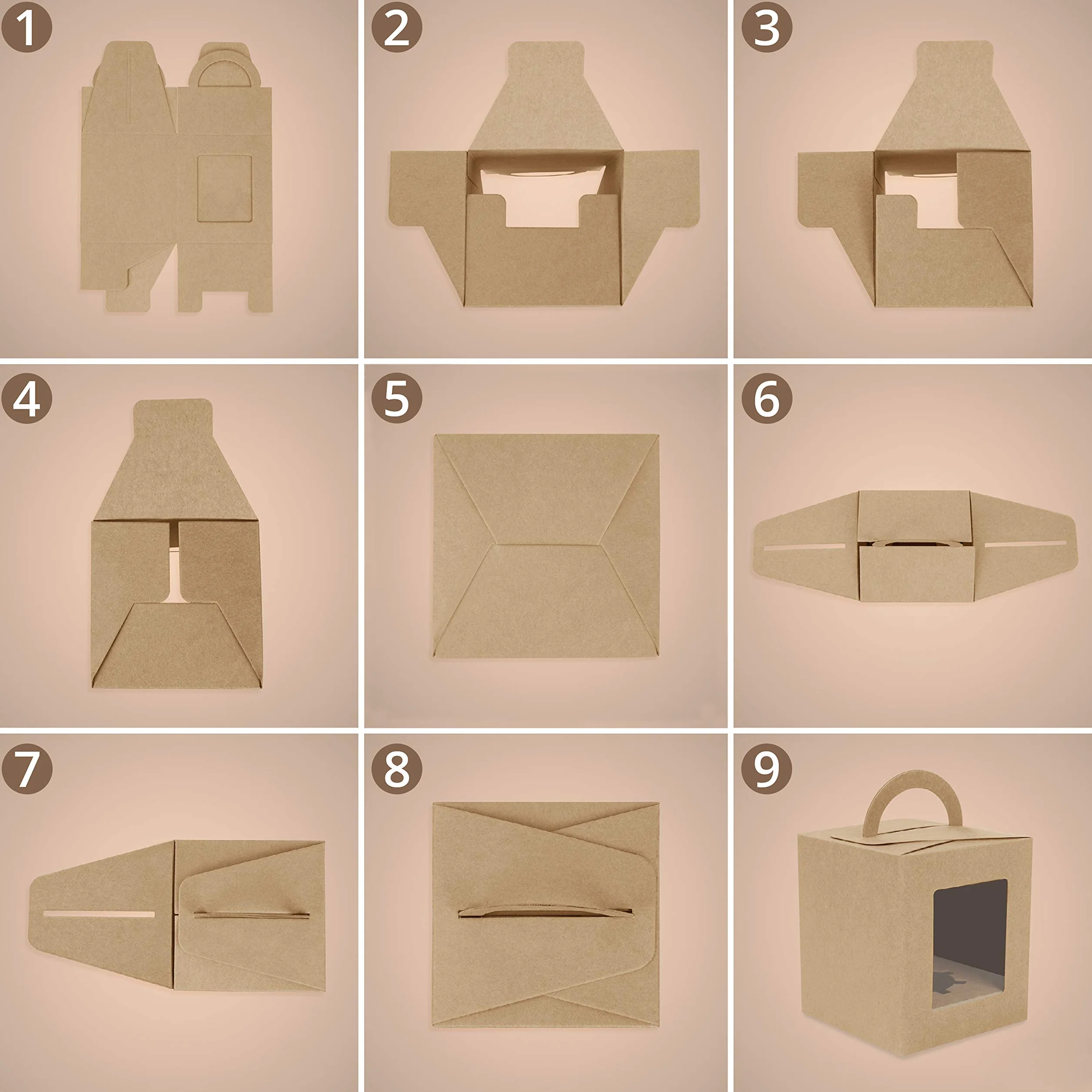 1

2

3

4

5

6

7

8

9