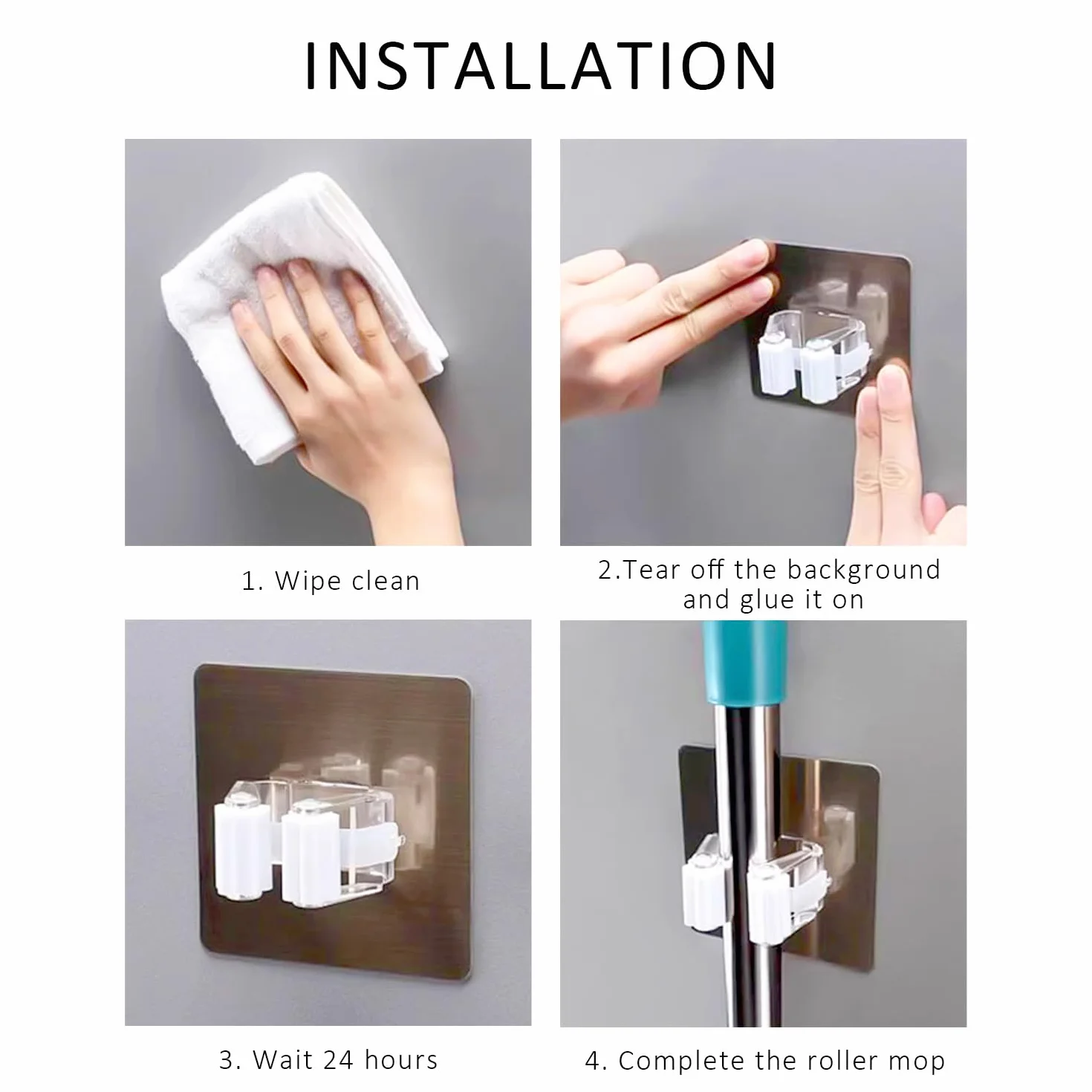 INSTALLATION

1. Wipe clean

2.Tear off the background and glue it on

3. Wait 24 hours

4. Complete the roller mop