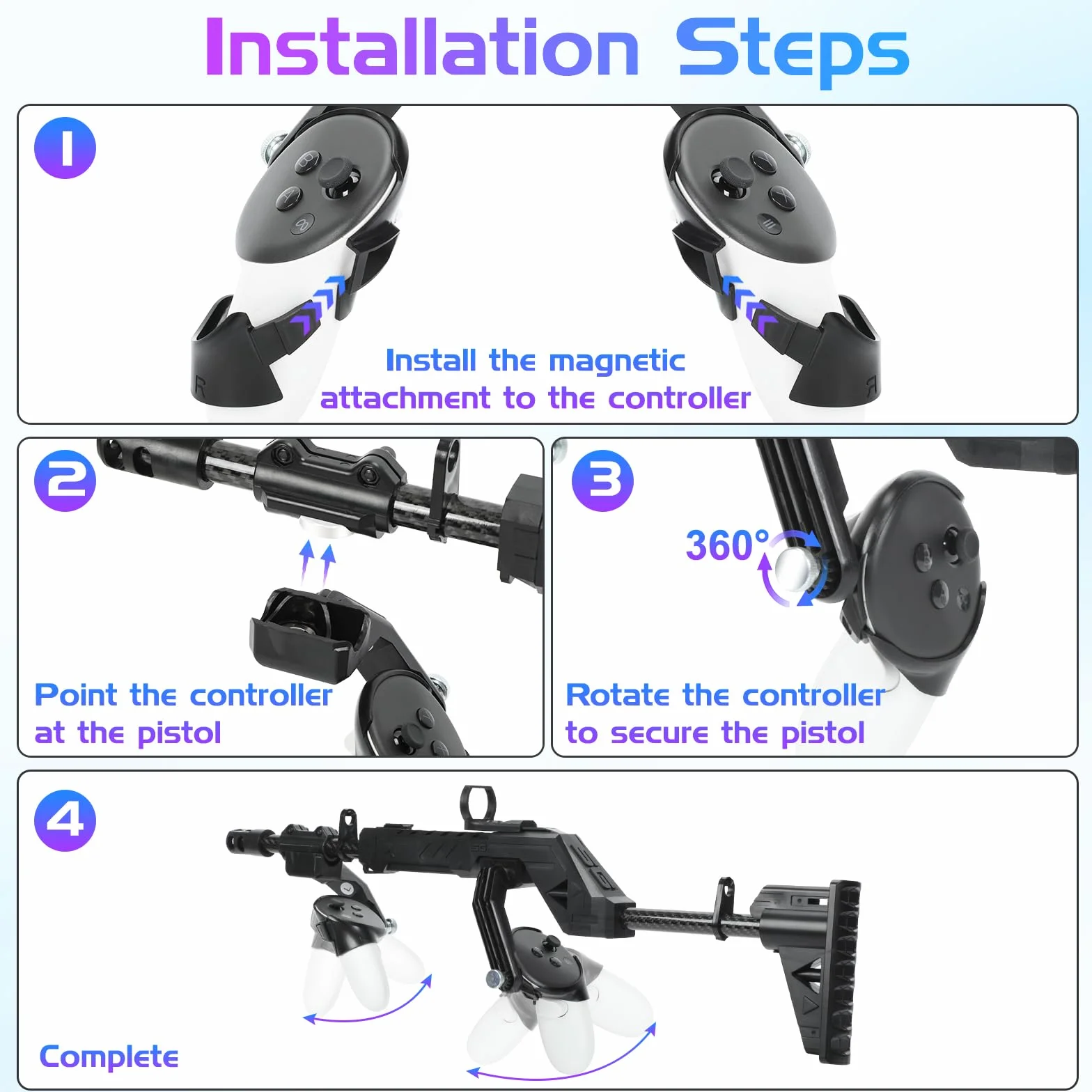 Installation Steps

1

Install the magnetic attachment to the controller

2

Point the controller at the pistol

3

360°

Rotate the controller to secure the pistol

4

Complete