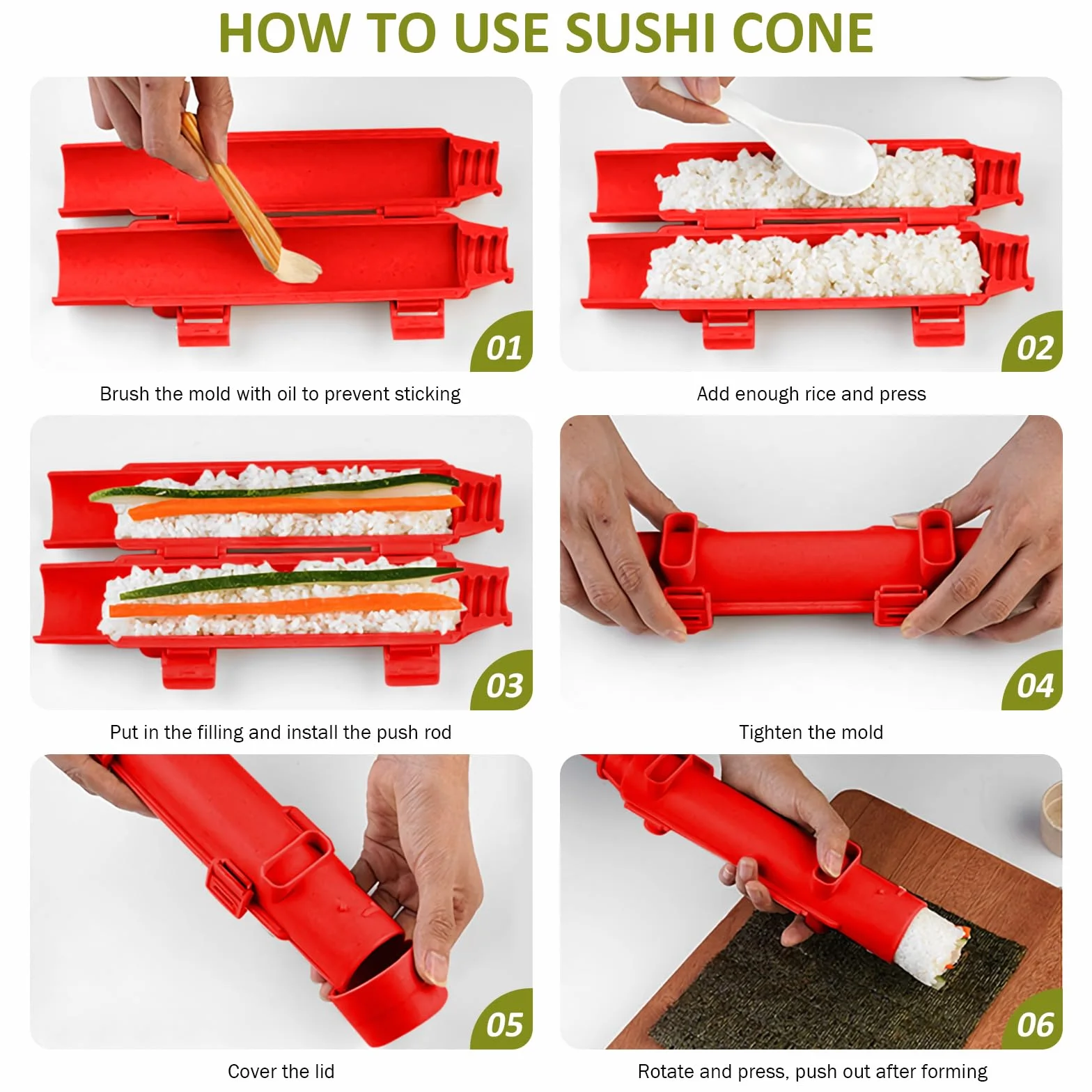 HOW TO USE SUSHI CONE

01

Brush the mold with oil to prevent sticking

02

Add enough rice and press

03

Put in the filling and install the push rod

04

Tighten the mold

05

Cover the lid

06

Rotate and press, push out after forming