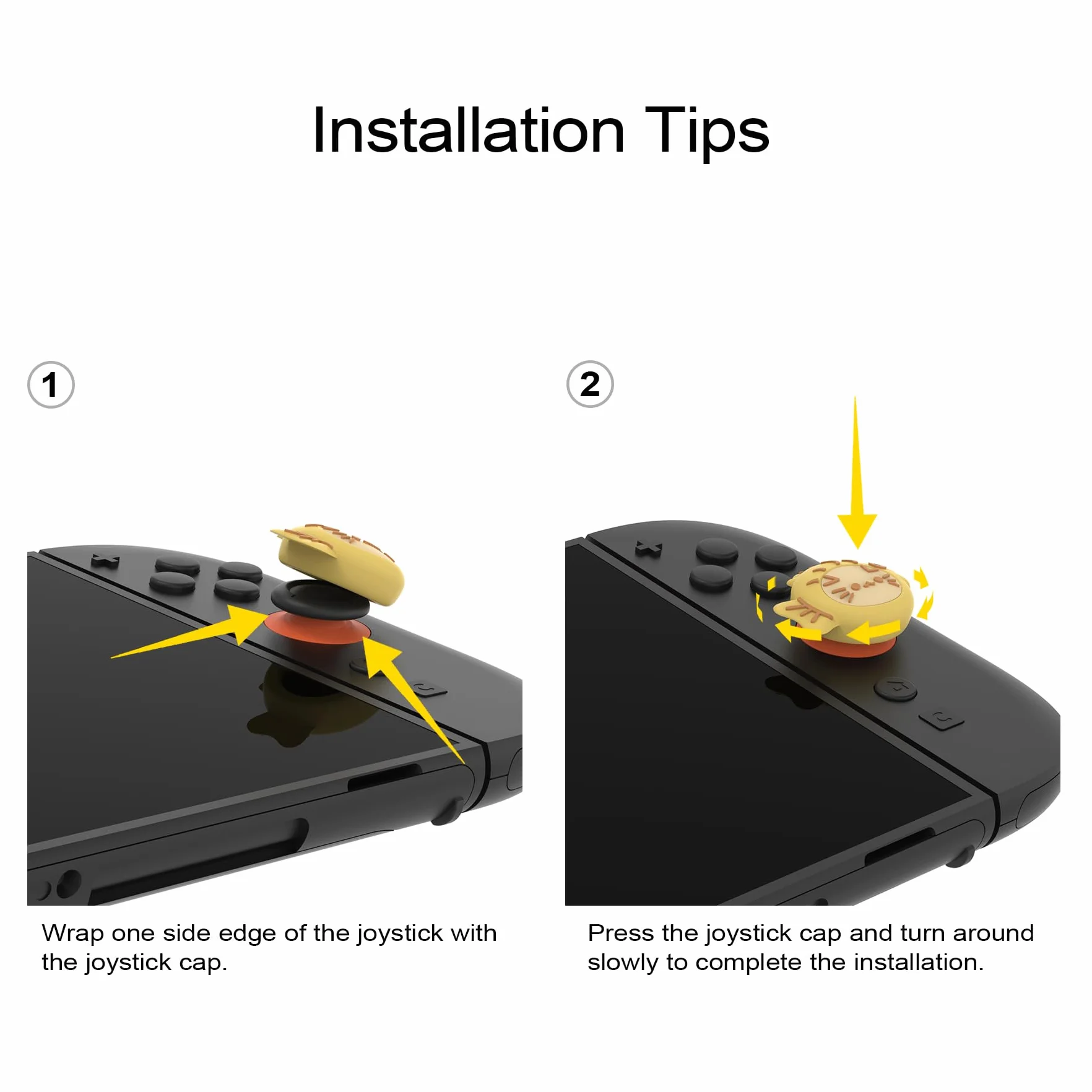 Installation Tips

1

Wrap one side edge of the joystick with the joystick cap.

2

Press the joystick cap and turn around slowly to complete the installation.