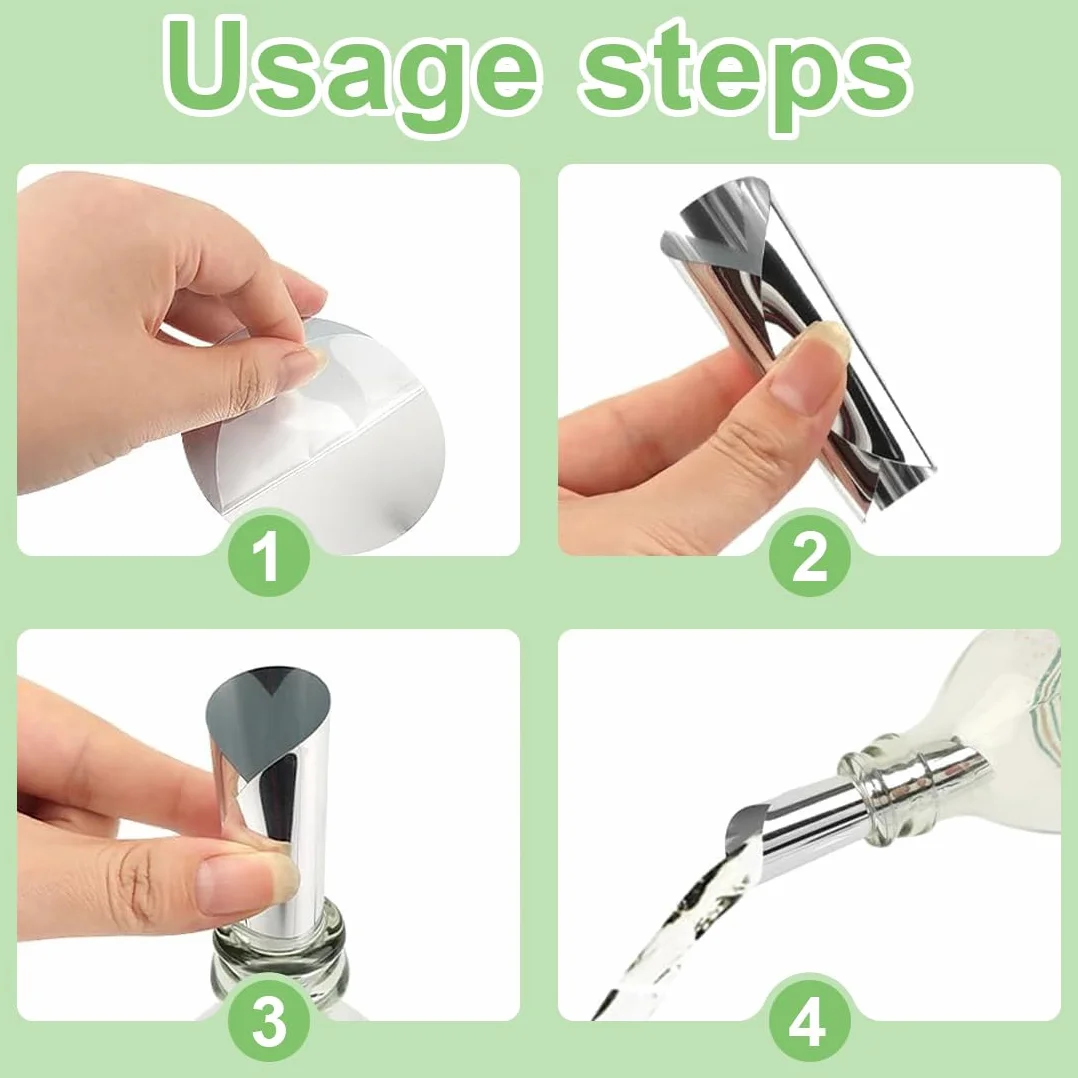 Usage steps

1

2

3

4