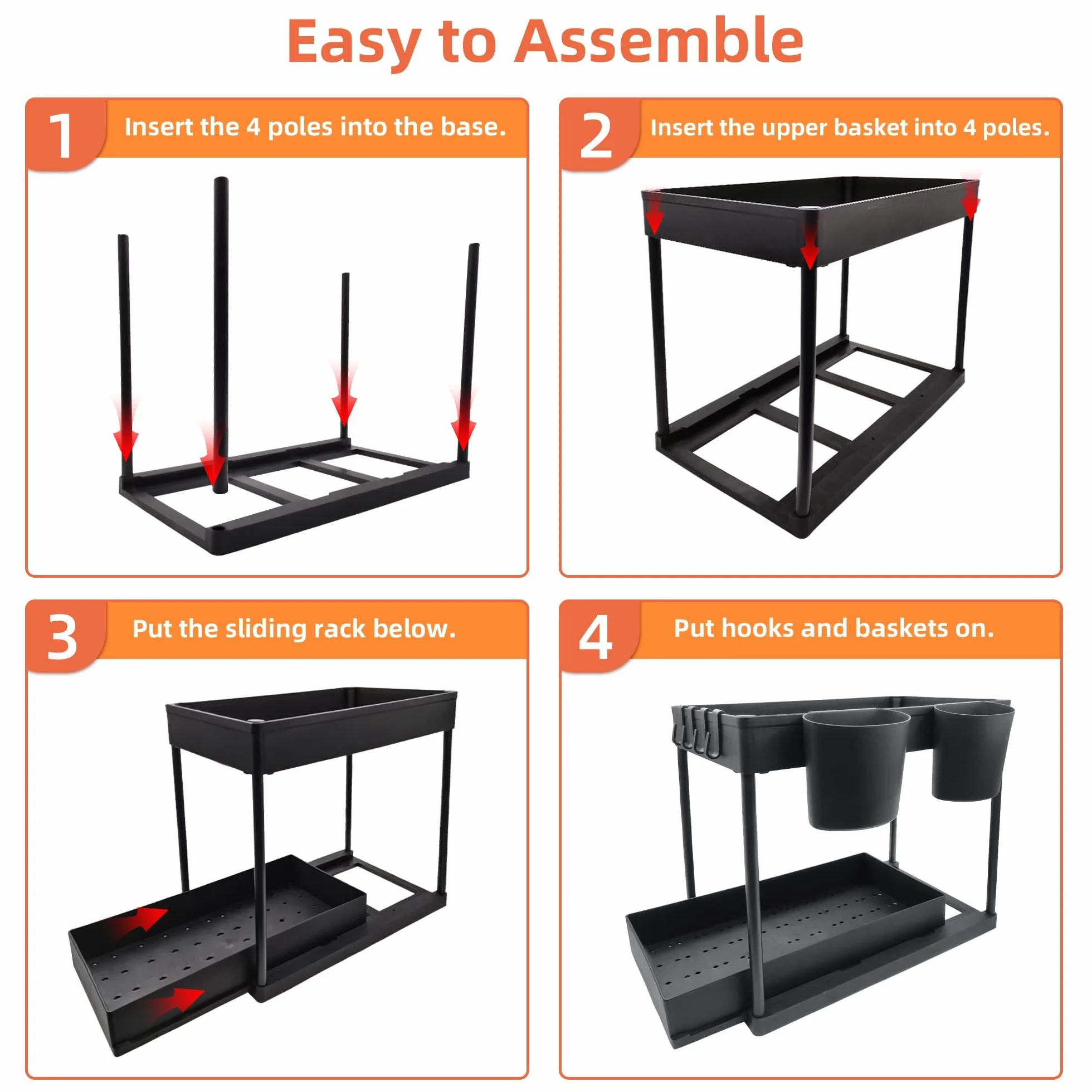 Easy to Assemble

1 Insert the 4 poles into the base.

2 Insert the upper basket into 4 poles.

3 Put the sliding rack below.

4 Put hooks and baskets on.