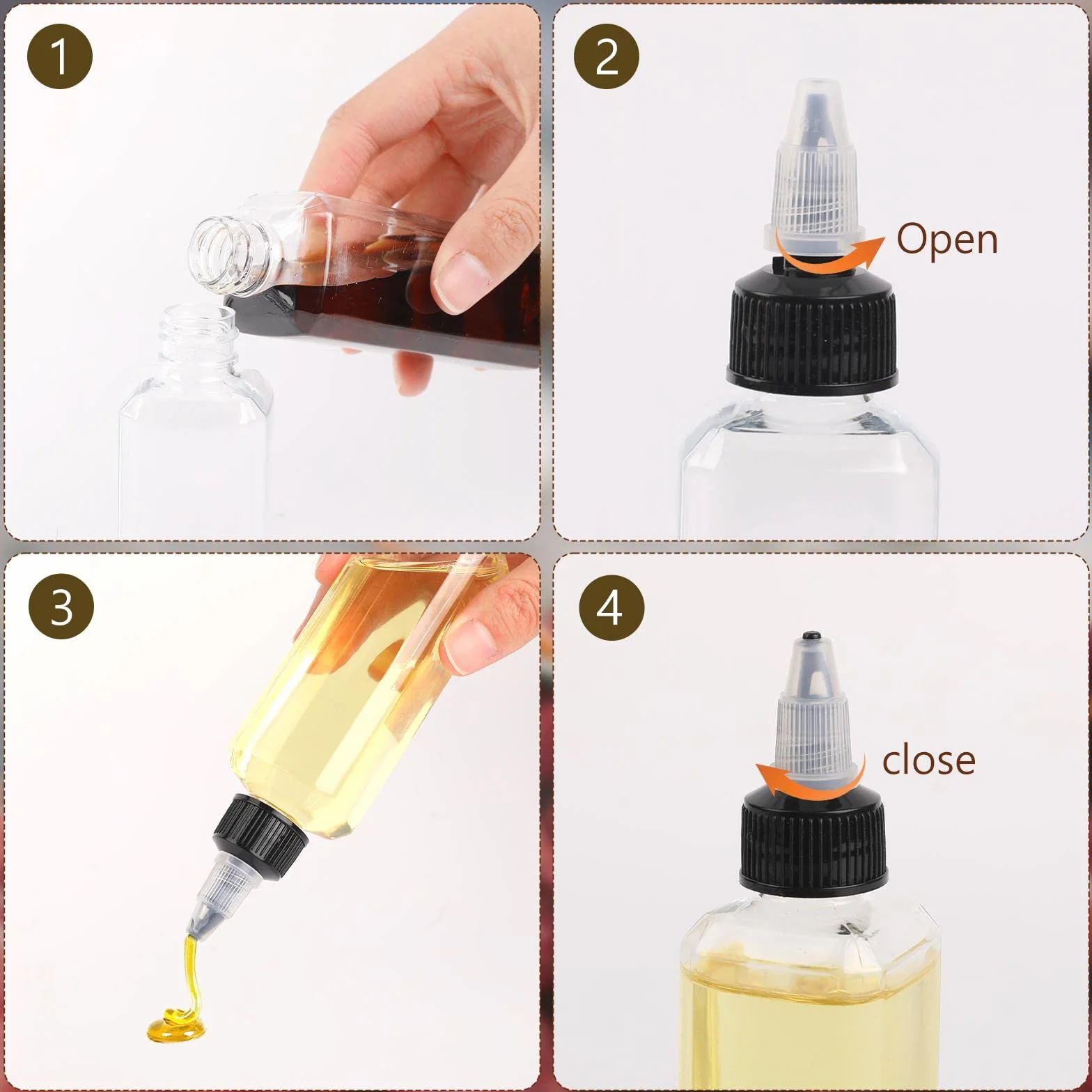 1

2

Open

3

4

close