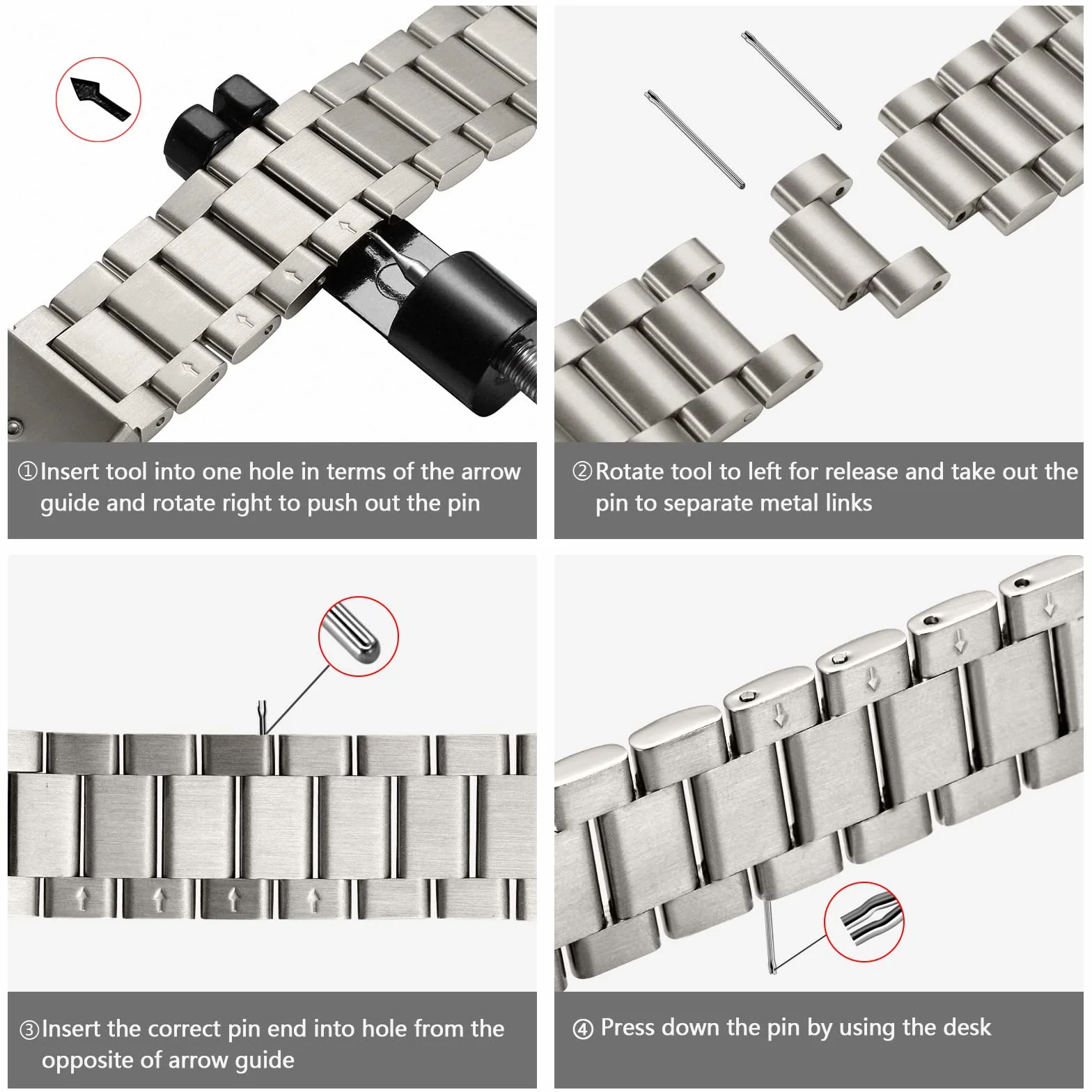 ①Insert tool into one hole in terms of the arrow guide and rotate right to push out the pin

②Rotate tool to left for release and take out the pin to separate metal links

③Insert the correct pin end into hole from the opposite of arrow guide

④ Press down the pin by using the desk