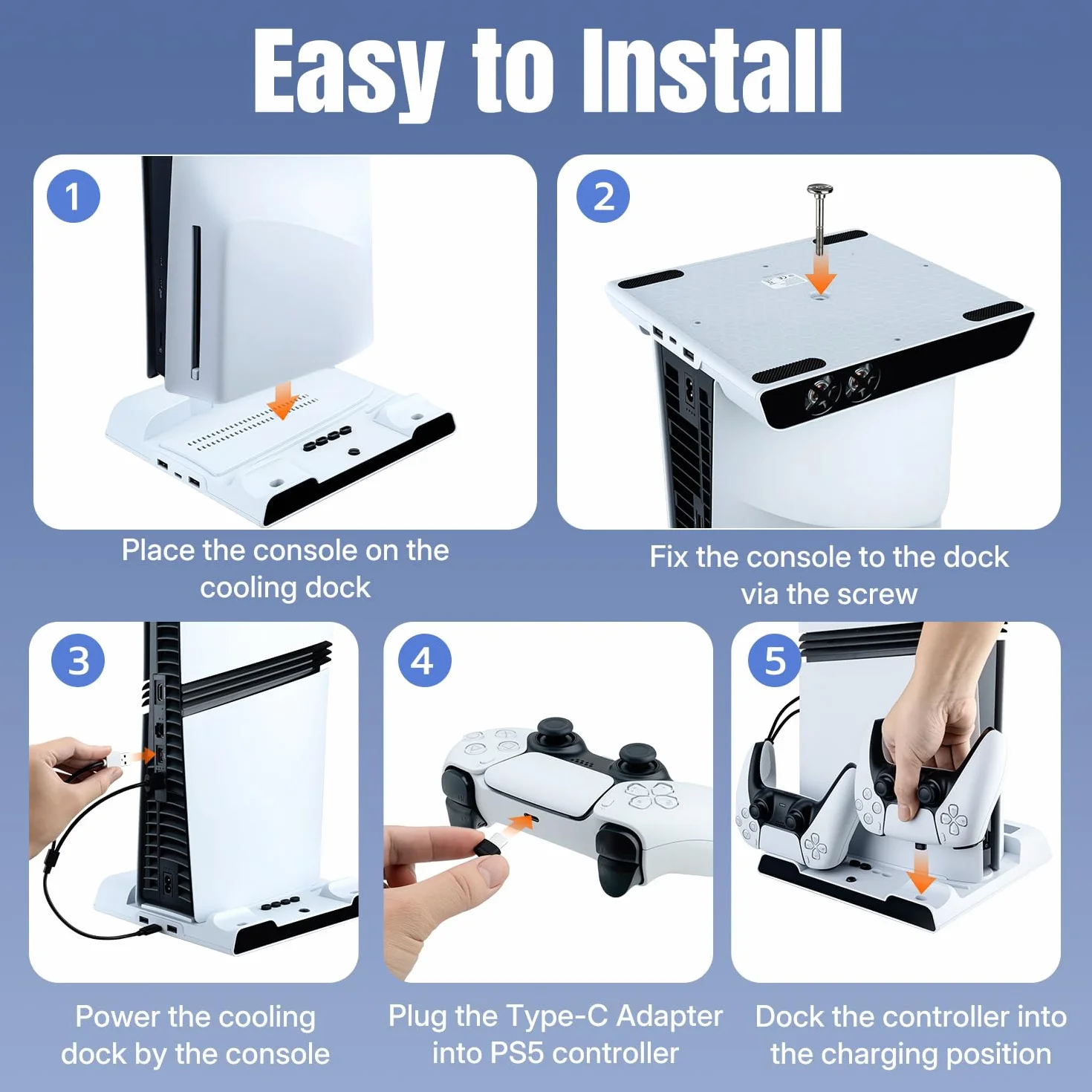 Easy to Install

1

Place the console on the cooling dock

2

Fix the console to the dock via the screw

3

Power the cooling dock by the console

4

Plug the Type-C Adapter into PS5 controller

5

Dock the controller into the charging position