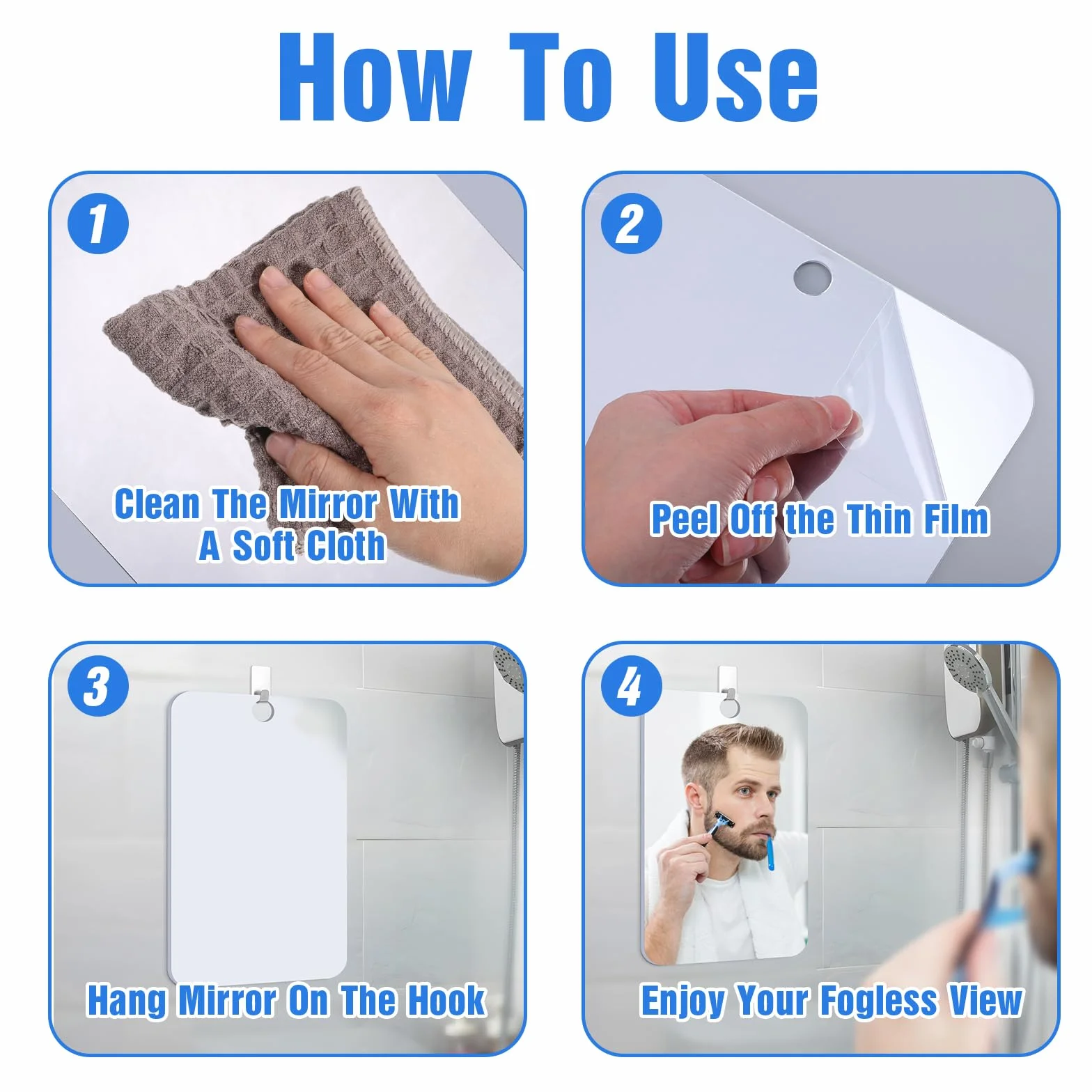 How To Use

1

Clean The Mirror With A Soft Cloth

2

Peel Off the Thin Film

3

Hang Mirror On The Hook

4

Enjoy Your Fogless View