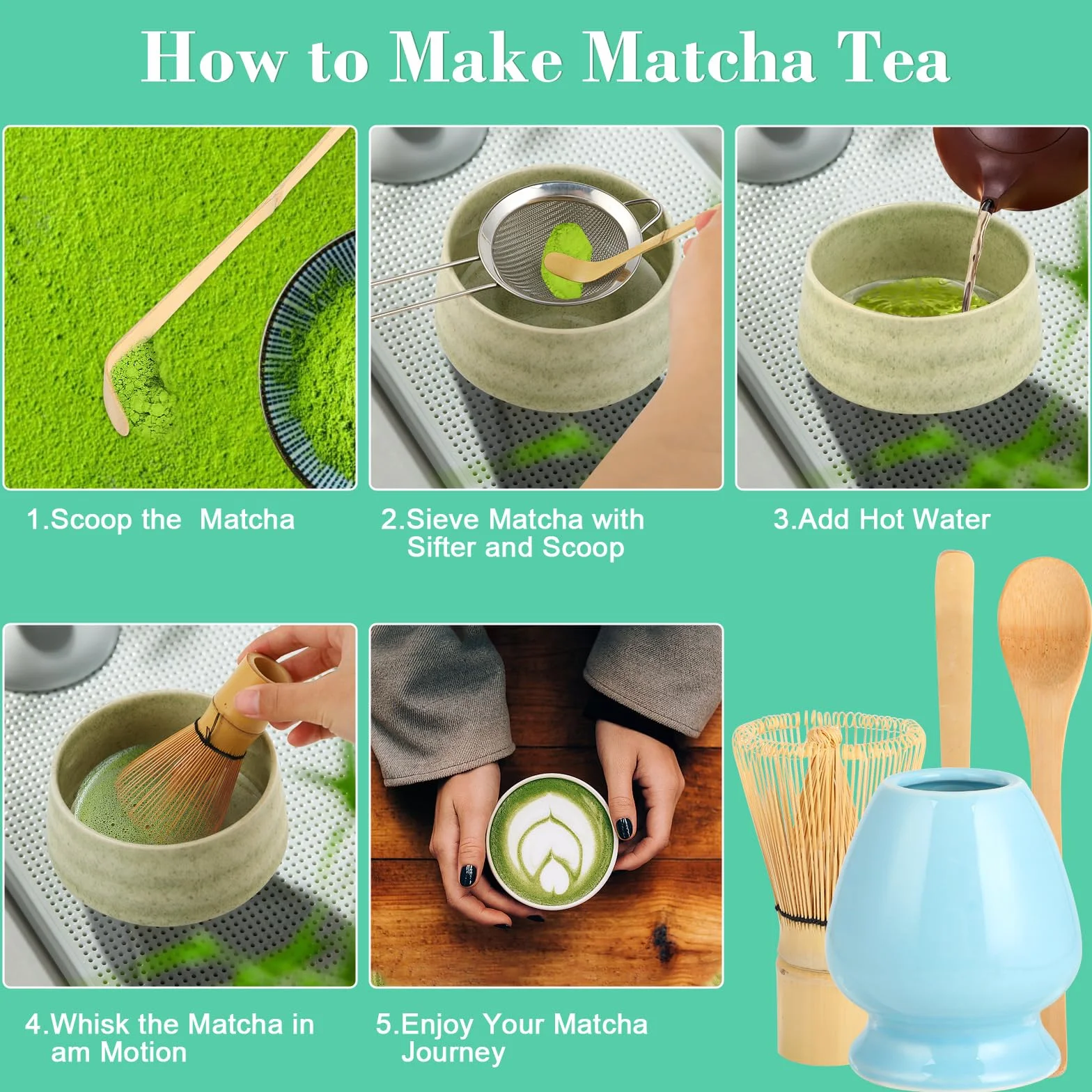 How to Make Matcha Tea

1.Scoop the Matcha

2.Sieve Matcha with Sifter and Scoop

3.Add Hot Water

4.Whisk the Matcha in am Motion

5.Enjoy Your Matcha Journey