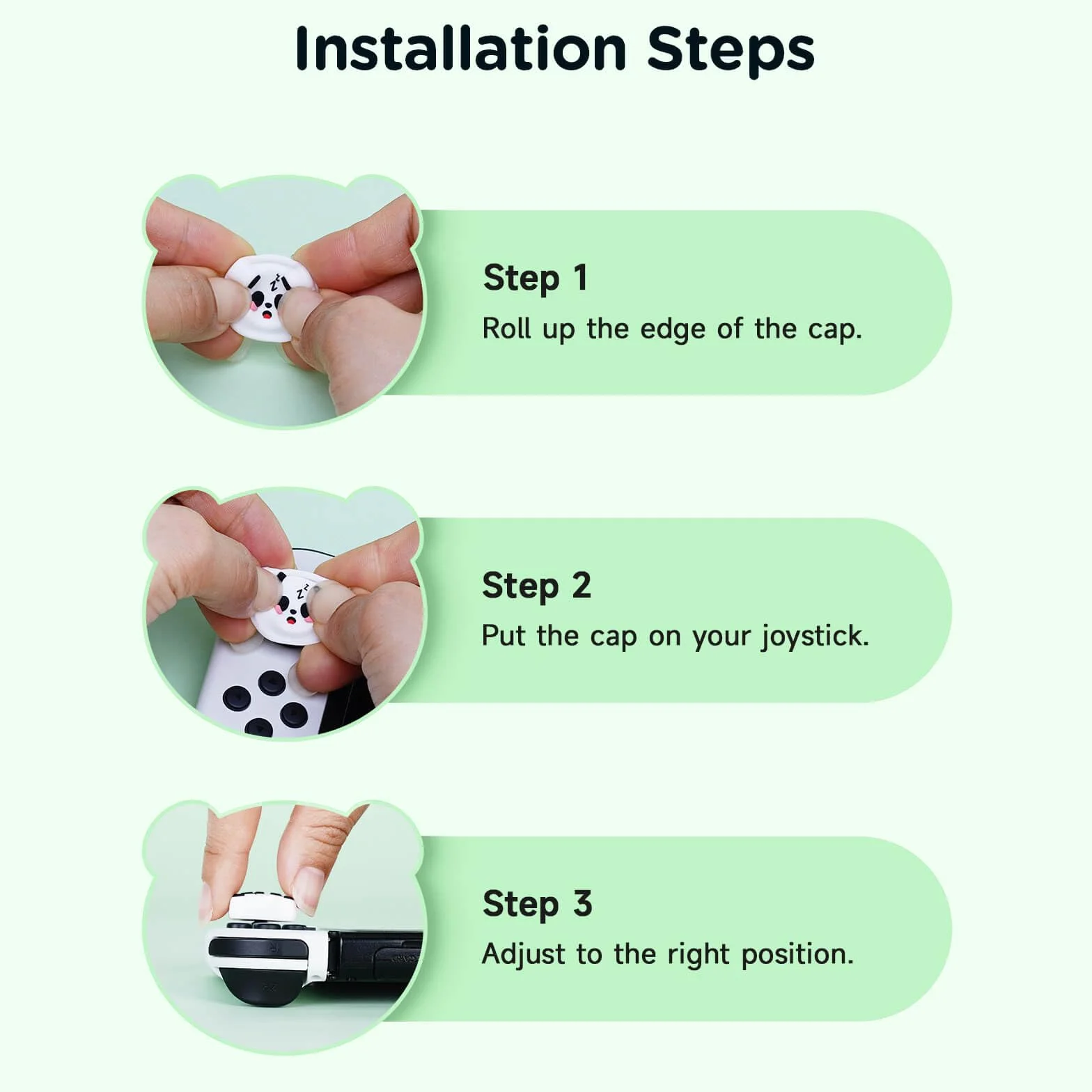 Installation Steps

Step 1
Roll up the edge of the cap.

Step 2
Put the cap on your joystick.

Step 3
Adjust to the right position.