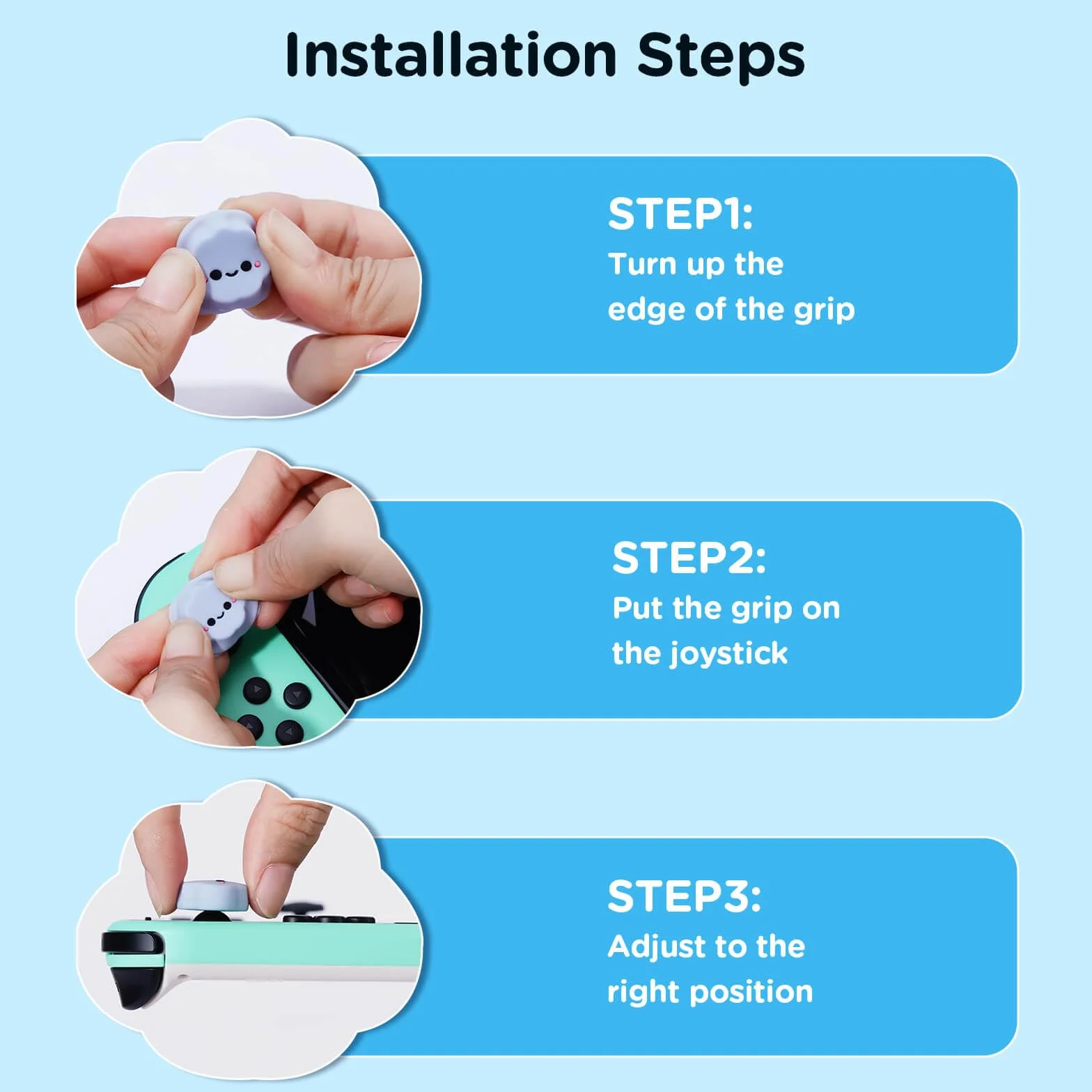 Installation Steps

STEP1:
Turn up the edge of the grip

STEP2:
Put the grip on the joystick

STEP3:
Adjust to the right position