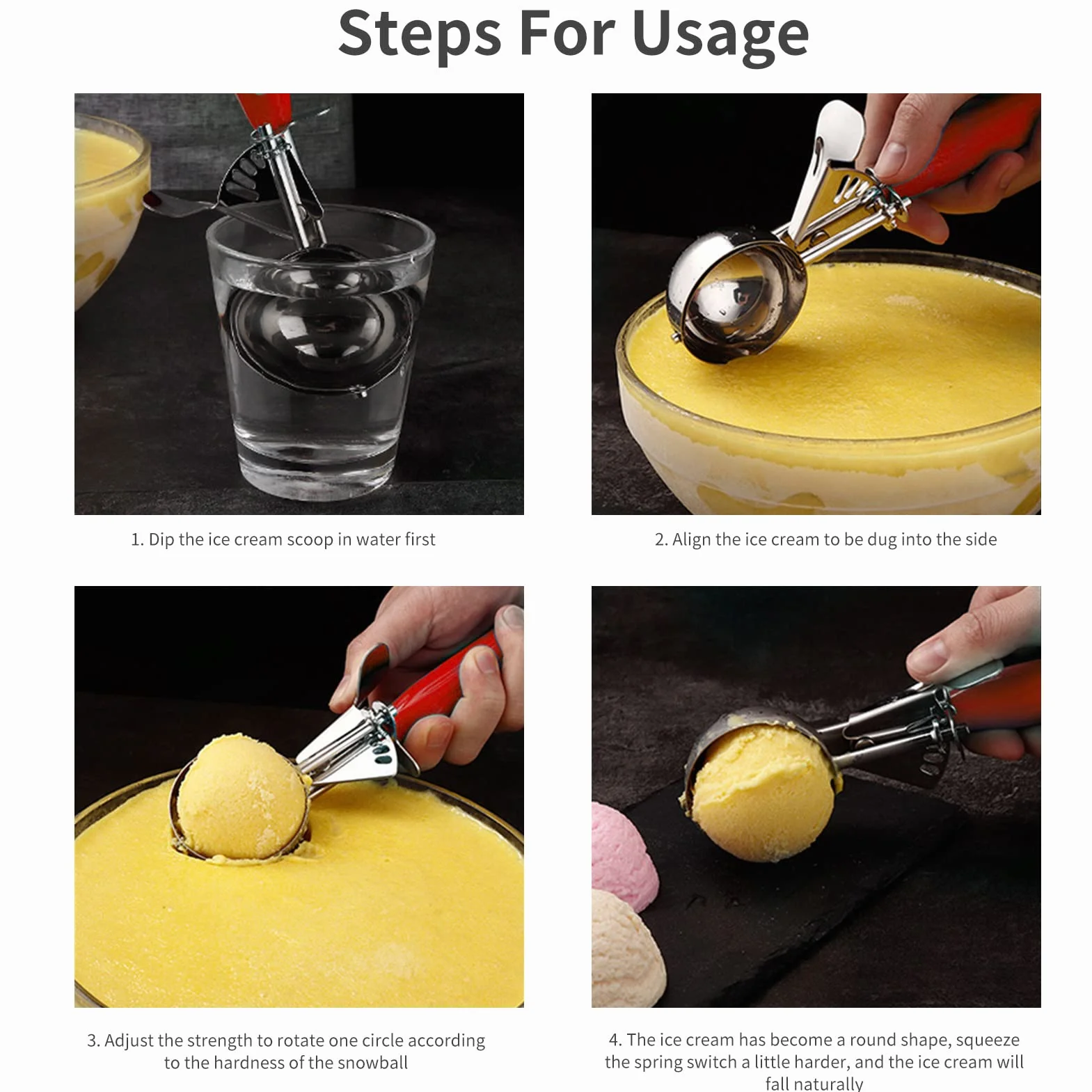 Steps For Usage

1. Dip the ice cream scoop in water first

2. Align the ice cream to be dug into the side

3. Adjust the strength to rotate one circle according to the hardness of the snowball

4. The ice cream has become a round shape, squeeze the spring switch a little harder, and the ice cream will fall naturally