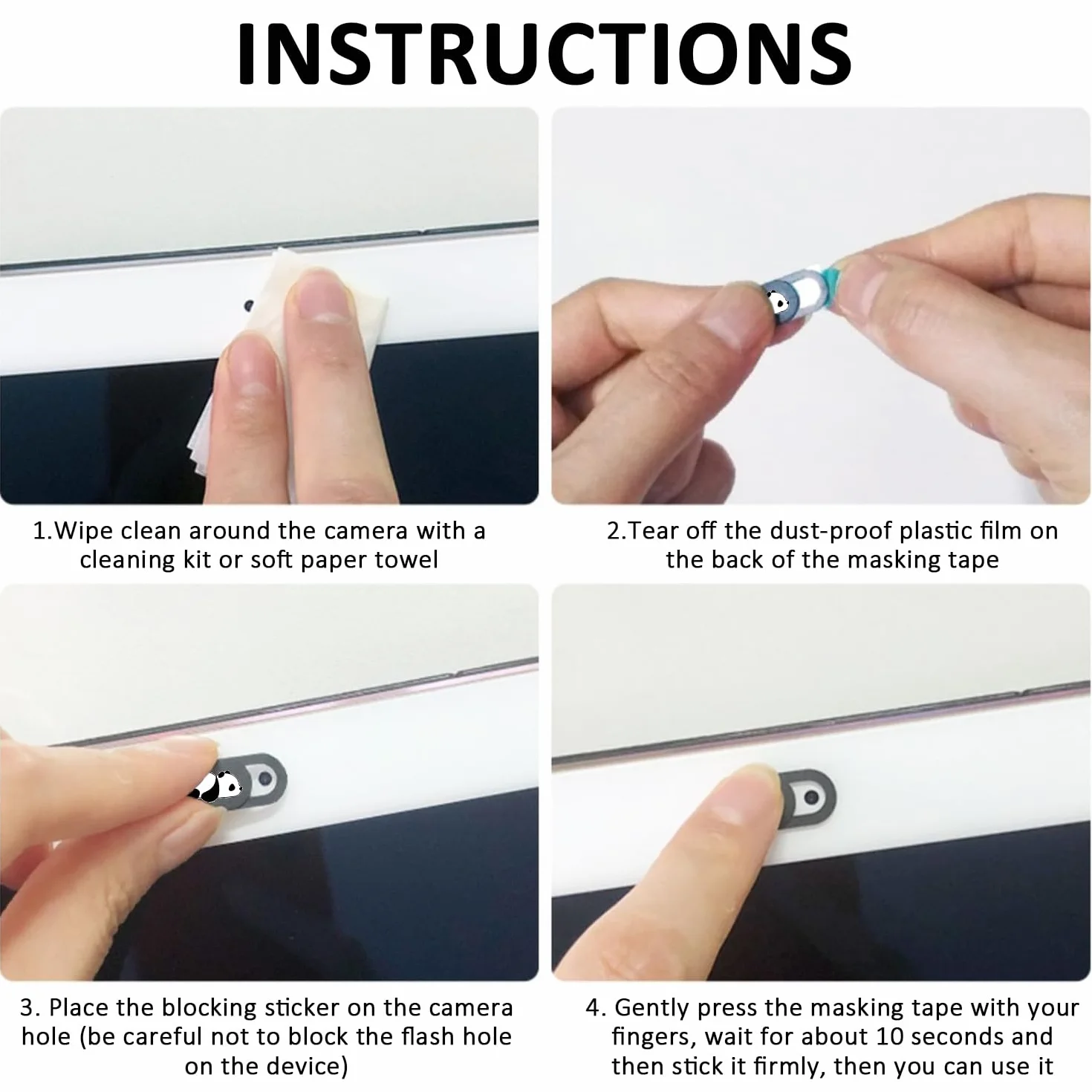 INSTRUCTIONS

1.Wipe clean around the camera with a cleaning kit or soft paper towel

2.Tear off the dust-proof plastic film on the back of the masking tape

3. Place the blocking sticker on the camera hole (be careful not to block the flash hole on the device)

4. Gently press the masking tape with your fingers, wait for about 10 seconds and then stick it firmly, then you can use it