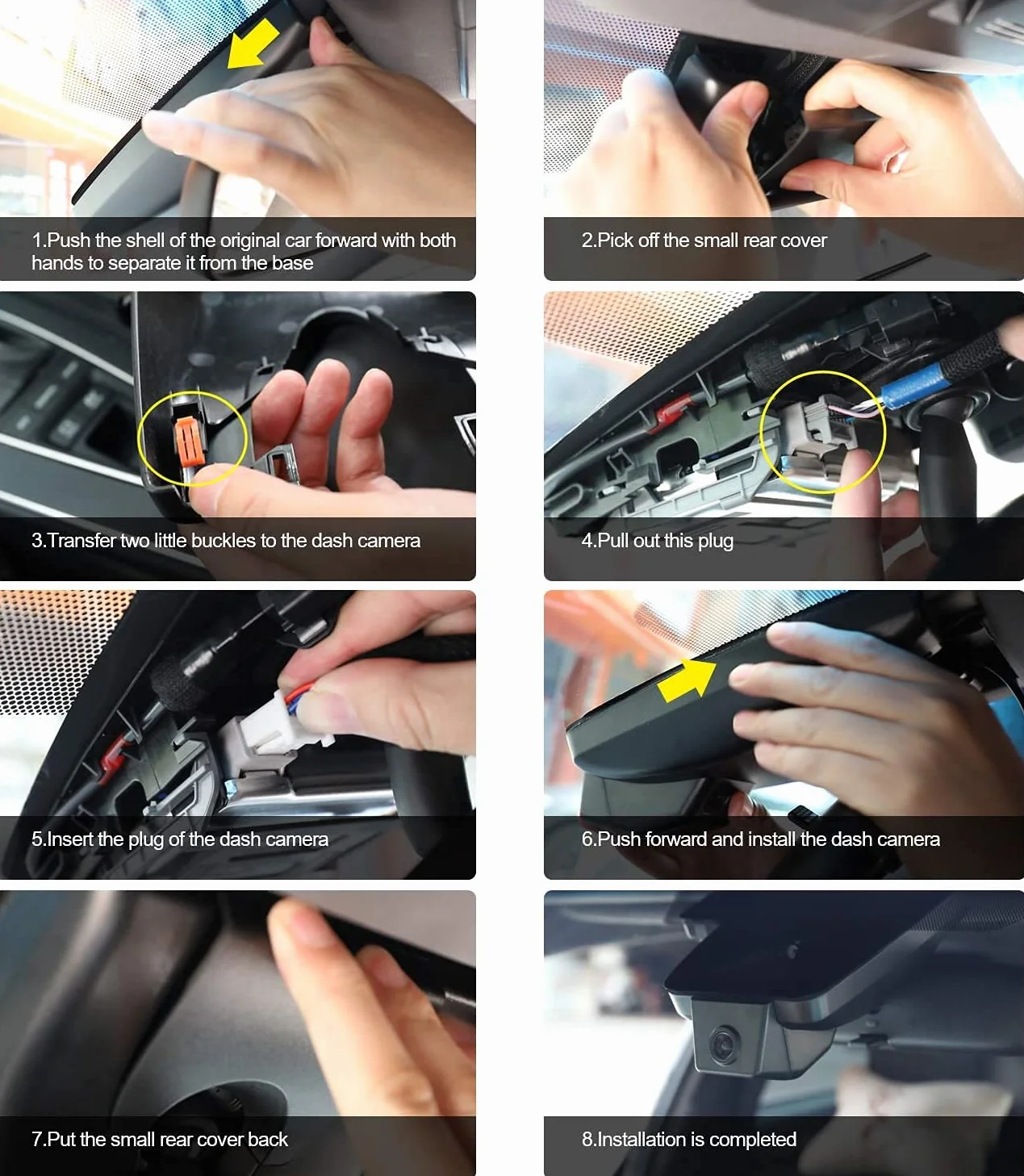 1.Push the shell of the original car forward with both hands to separate it from the base

2.Pick off the small rear cover

3.Transfer two little buckles to the dash camera

4.Pull out this plug

5.Insert the plug of the dash camera

6.Push forward and install the dash camera

7.Put the small rear cover back

8.Installation is completed