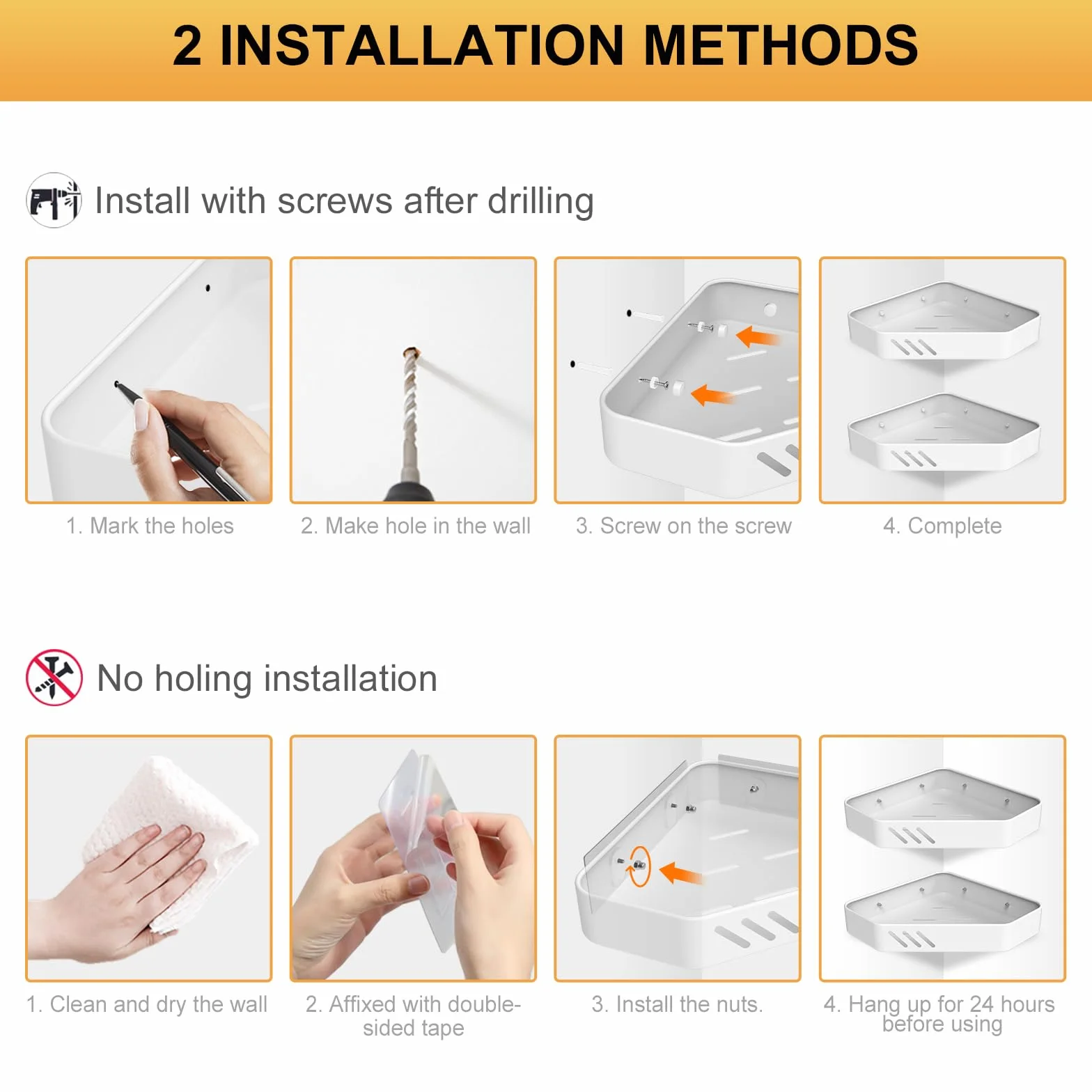 2 INSTALLATION METHODS

Install with screws after drilling

1. Mark the holes

2. Make hole in the wall

3. Screw on the screw

4. Complete

No holing installation

1. Clean and dry the wall

2. Affixed with double-sided tape

3. Install the nuts.

4. Hang up for 24 hours before using