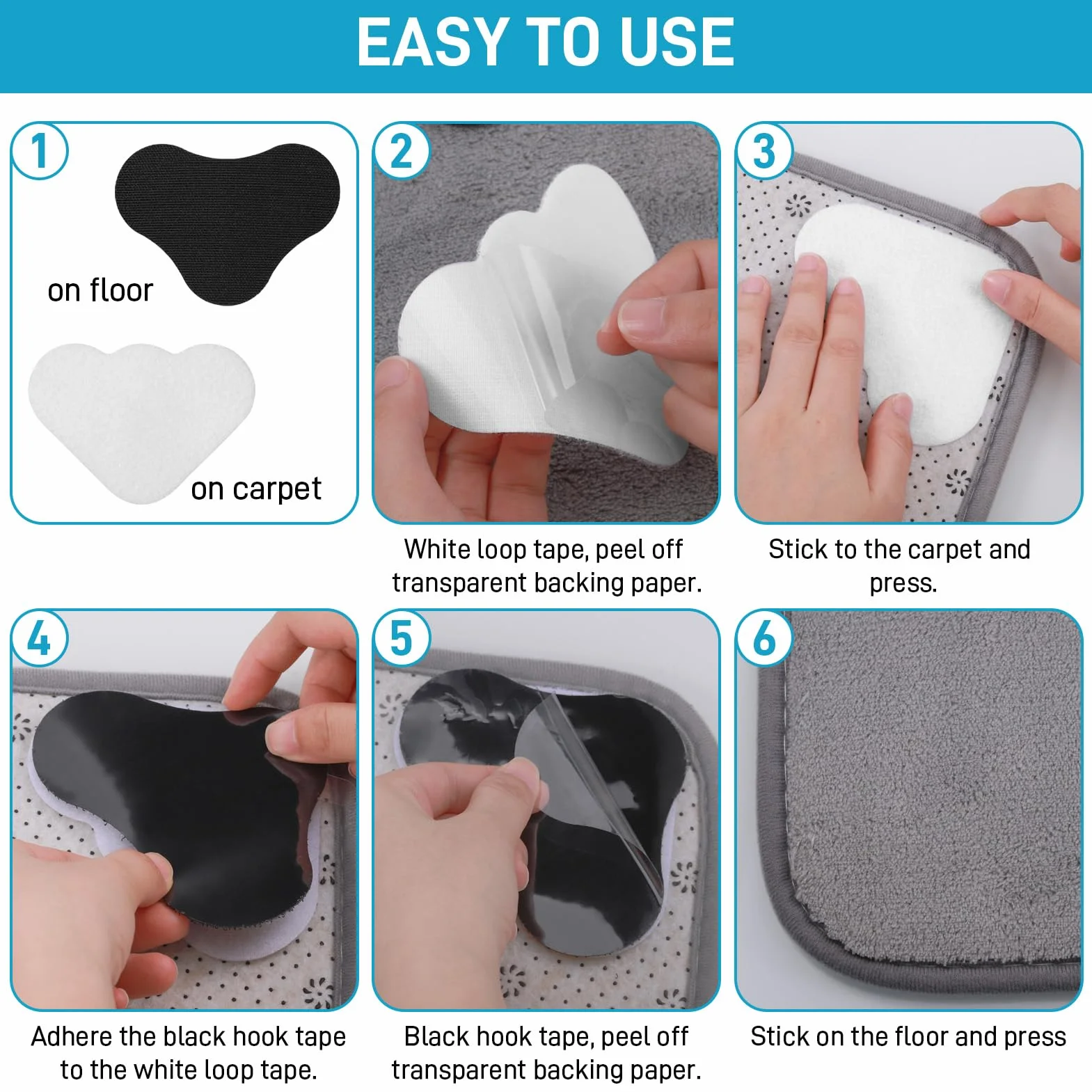 EASY TO USE

1

on floor

on carpet

2

White loop tape, peel off transparent backing paper.

3

Stick to the carpet and press.

4

Adhere the black hook tape to the white loop tape.

5

Black hook tape, peel off transparent backing paper.

6

Stick on the floor and press